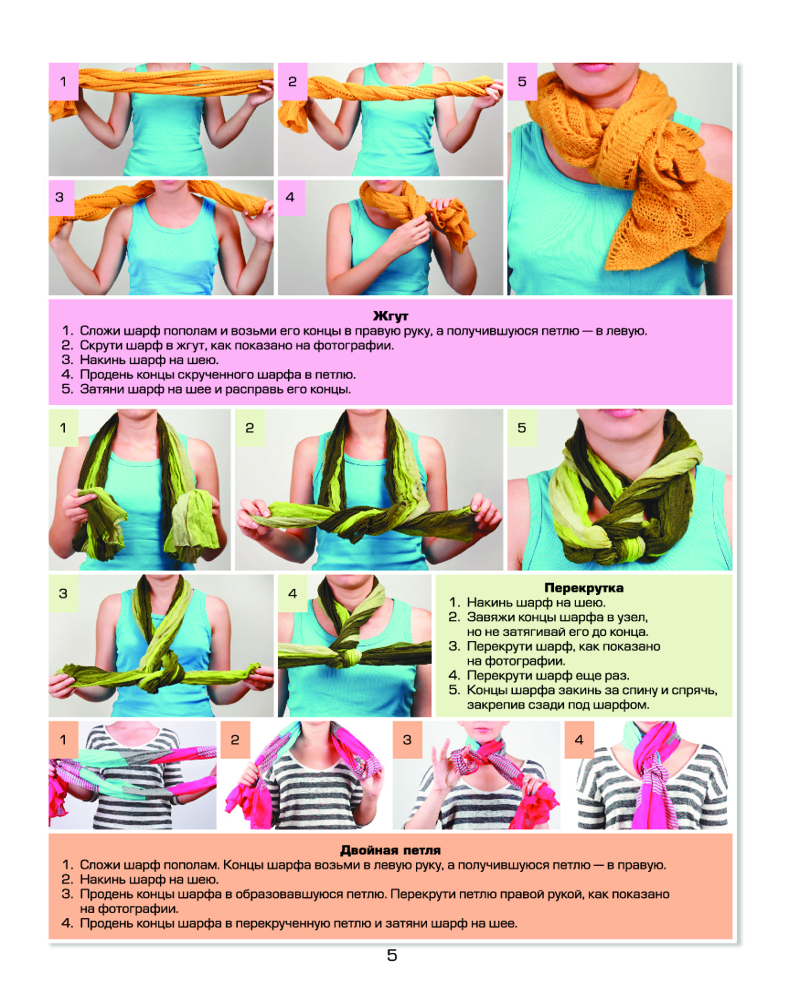 1

2

5

3

4

Жгут

1. Сложи шарф пополам и возьми его концы в правую руку, а получившуюся петлю — в левую.
2. Скрути шарф в жгут, как показано на фотографии.
3. Накинь шарф на шею.
4. Продень концы скрученного шарфа в петлю.
5. Затяни шарф на шее и расправь его концы.

1

2

5

3

4

Перекрутка

1. Накинь шарф на шею.
2. Завяжи концы шарфа в узел, но не затягивай его до конца.
3. Перекрути шарф, как показано на фотографии.
4. Перекрути шарф еще раз.
5. Концы шарфа закинь за спину и спрячь, закрепив сзади под шарфом.

1

2

3

4

Двойная петля

1. Сложи шарф пополам. Концы шарфа возьми в левую руку, а получившуюся петлю — в правую.
2. Накинь шарф на шею.
3. Продень концы шарфа в образовавшуюся петлю. Перекрути петлю правой рукой, как показано на фотографии.
4. Продень концы шарфа в перекрученную петлю и затяни шарф на шее.

5