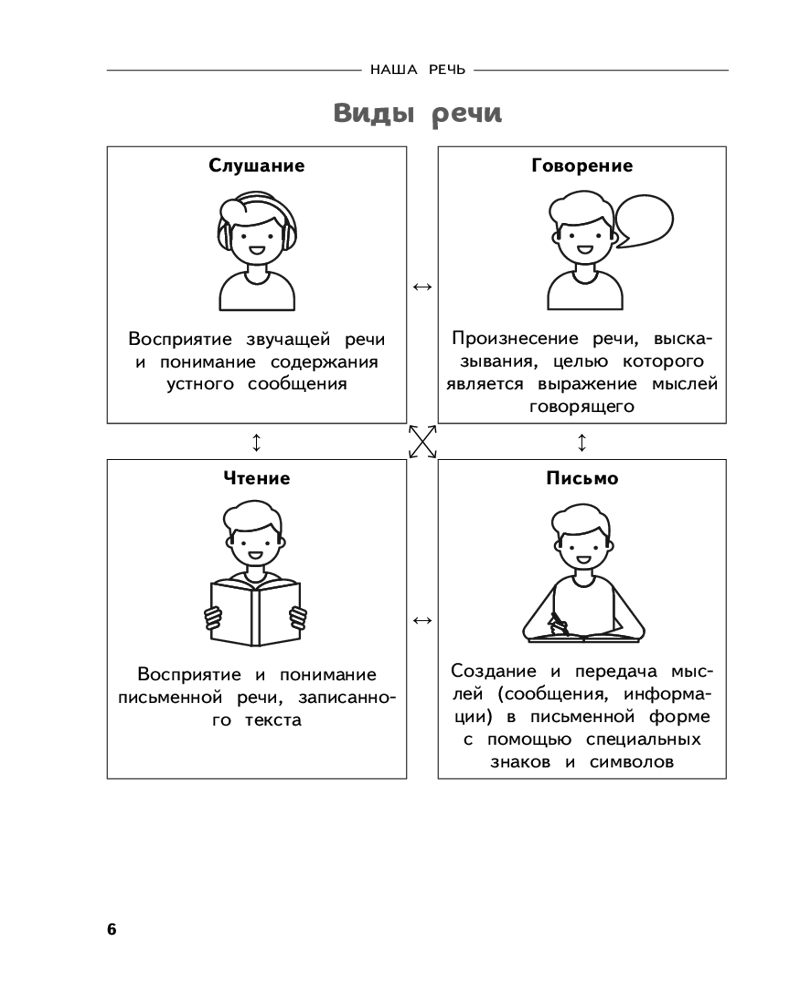 НАША РЕЧЬ

Виды речи

Слушание

Восприятие звучащей речи и понимание содержания устного сообщения

Говорение

Произнесение речи, высказывания, целью которого является выражение мыслей говорящего

Чтение

Восприятие и понимание письменной речи, записанного текста

Письмо

Создание и передача мыслей (сообщения, информации) в письменной форме с помощью специальных знаков и символов

6