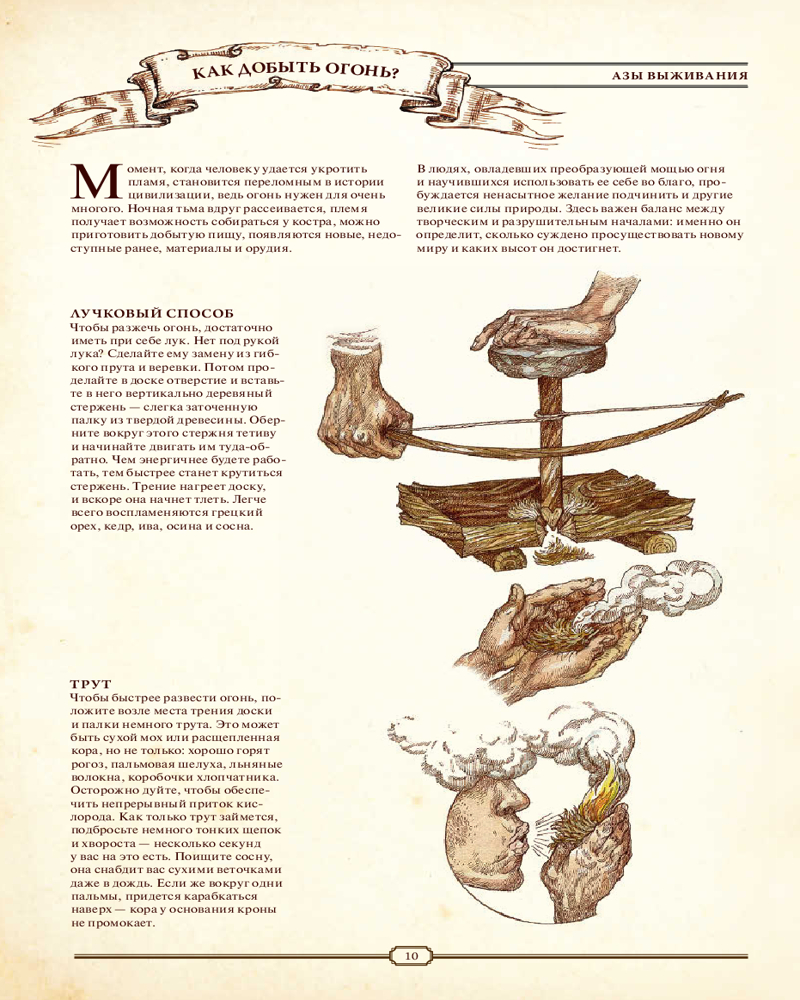 КАК ДОБЫТЬ ОГОНЬ?

АЗЫ ВЫЖИВАНИЯ

Момент, когда человеку удается укротить пламя, становится переломным в истории цивилизации, ведь огонь нужен для очень многого. Ночная тьма вдруг рассеивается, племя получает возможность собираться у костра, можно приготовить добытую пищу, появляются новые, недоступные ранее, материалы и орудия.

В людях, овладевших преобразующей мощью огня и научившихся использовать ее себе во благо, пробуждается ненасытное желание подчинить и другие великие силы природы. Здесь важен баланс между творческим и разрушительным началами: именно он определит, сколько суждено просуществовать новому миру и каких высот он достигнет.

ЛУЧКОВЫЙ СПОСОБ
Чтобы разжечь огонь, достаточно иметь при себе лук. Нет под рукой лука? Сделайте ему замену из гибкого прута и веревки. Потом проделайте в доске отверстие и вставьте в него вертикально деревянный стержень — слегка заточенную палку из твердой древесины. Оберните вокруг этого стержня тетиву и начинайте двигать им туда-обратно. Чем энергичнее будете работать, тем быстрее станет крутиться стержень. Трение нагреет доску, и вскоре она начнет тлеть. Легче всего воспламеняются грецкий орех, кедр, ива, осина и сосна.

ТРУТ
Чтобы быстрее развести огонь, положите возле места трения доски и палки немного трута. Это может быть сухой мох или расщепленная кора, но не только: хорошо горят рогоз, пальмовая шелуха, льняные волокна, коробочки хлопчатника. Осторожно дуйте, чтобы обеспечить непрерывный приток кислорода. Как только трут займется, подбросьте немного тонких щепок и хвороста — несколько секунд у вас на это есть. Поищите сосну, она снабдит вас сухими веточками даже в дождь. Если же вокруг одни пальмы, придется карабкаться наверх — кора у основания кроны не промокает.

10