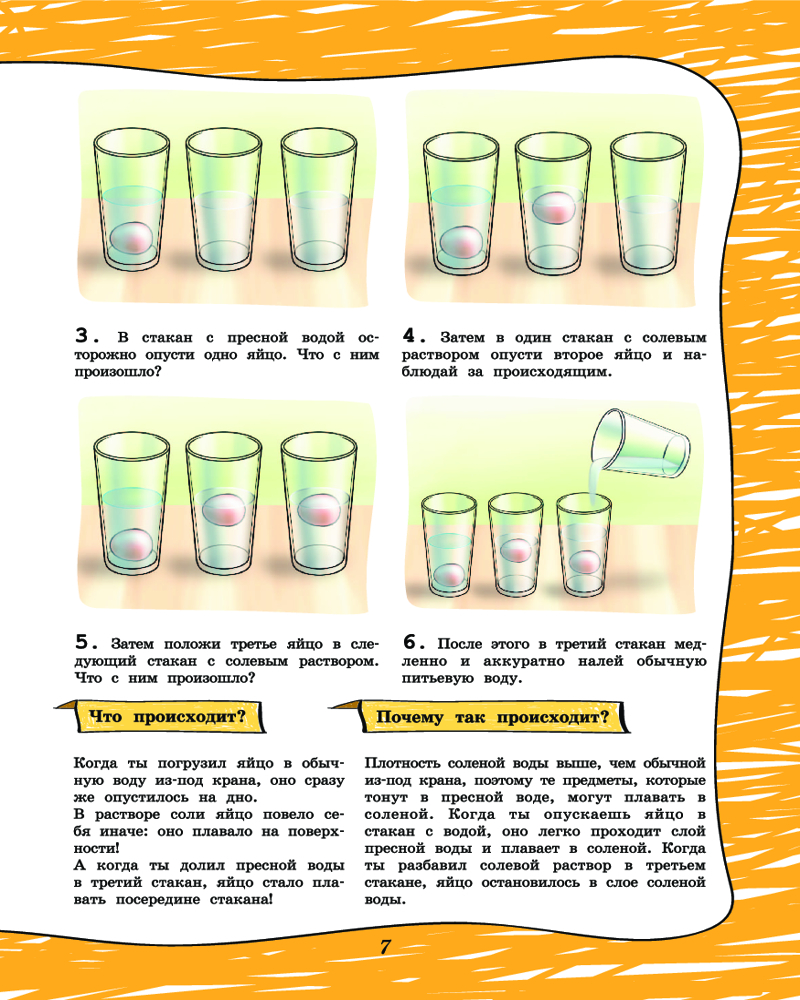 3. В стакан с пресной водой осторожно опусти одно яйцо. Что с ним произошло?

4. Затем в один стакан с солевым раствором опусти второе яйцо и наблюдай за происходящим.

5. Затем положи третье яйцо в следующий стакан с солевым раствором. Что с ним произошло?

6. После этого в третий стакан медленно и аккуратно налей обычную питьевую воду.

Что происходит?

Когда ты погрузил яйцо в обычную воду из-под крана, оно сразу же опустилось на дно.
В растворе соли яйцо повело себя иначе: оно плавало на поверхности!
А когда ты долил пресной воды в третий стакан, яйцо стало плавать посередине стакана!

Почему так происходит?

Плотность соленой воды выше, чем обычной из-под крана, поэтому те предметы, которые тонут в пресной воде, могут плавать в соленой. Когда ты опускаешь яйцо в стакан с водой, оно легко проходит слой пресной воды и плавает в соленой. Когда ты разбавил солевой раствор в третьем стакане, яйцо остановилось в слое соленой воды.

7