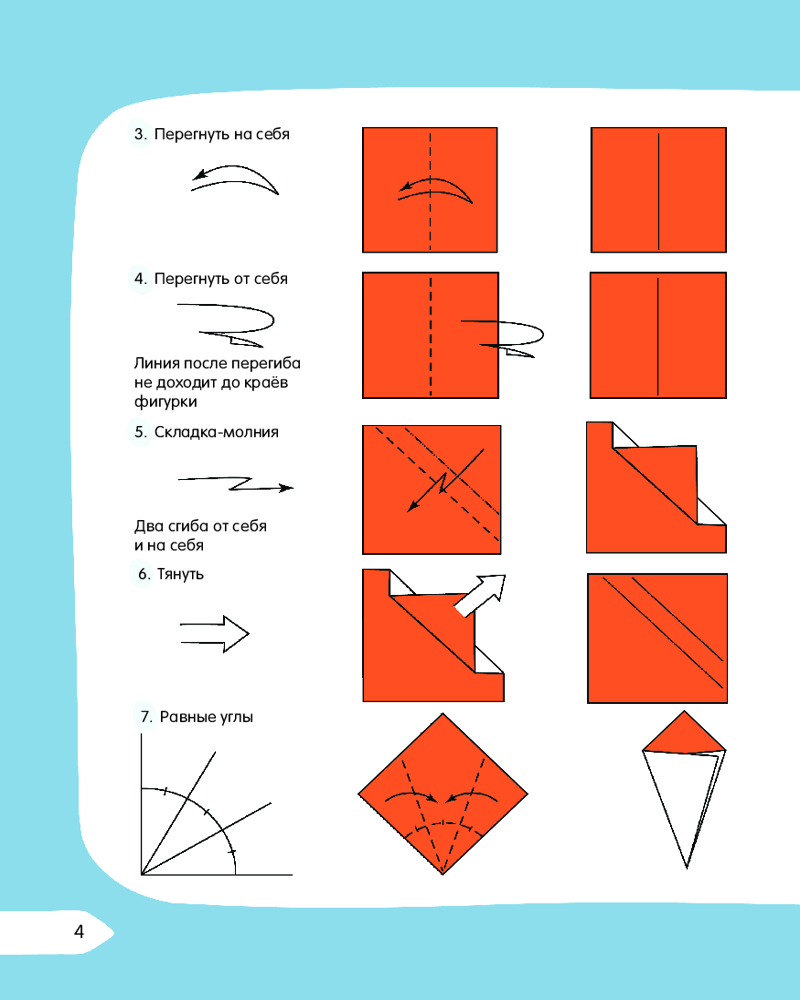 3. Перегнуть на себя

4. Перегнуть от себя

Линия после перегиба не доходит до краёв фигурки

5. Складка-молния

Два сгиба от себя и на себя

6. Тянуть

7. Равные углы

4