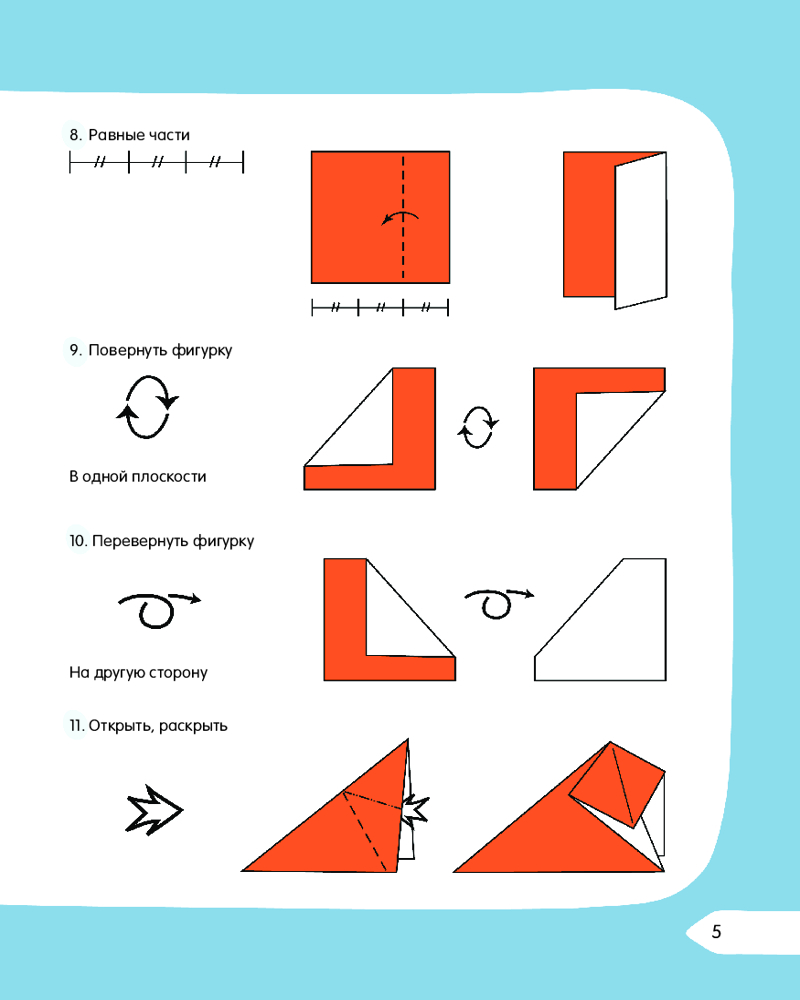 8. Равные части

9. Повернуть фигурку

В одной плоскости

10. Перевернуть фигурку

На другую сторону

11. Открыть, раскрыть

5