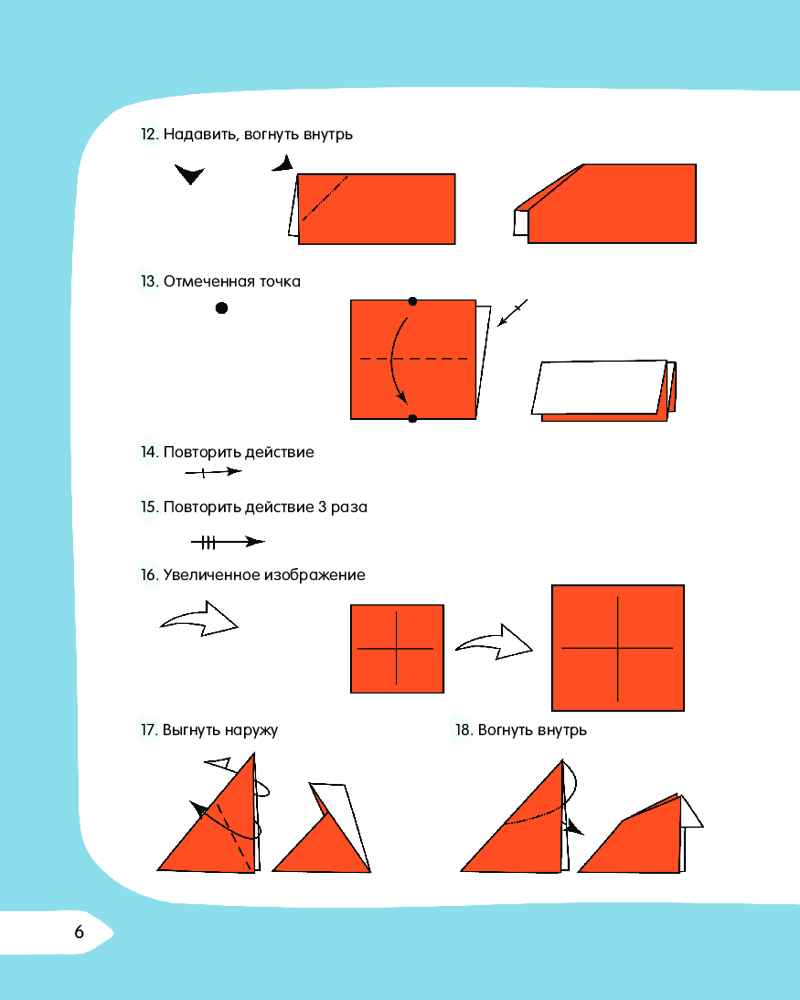 12. Надавить, вогнуть внутрь

13. Отмеченная точка

14. Повторить действие

15. Повторить действие 3 раза

16. Увеличенное изображение

17. Выгнуть наружу

18. Вогнуть внутрь

6