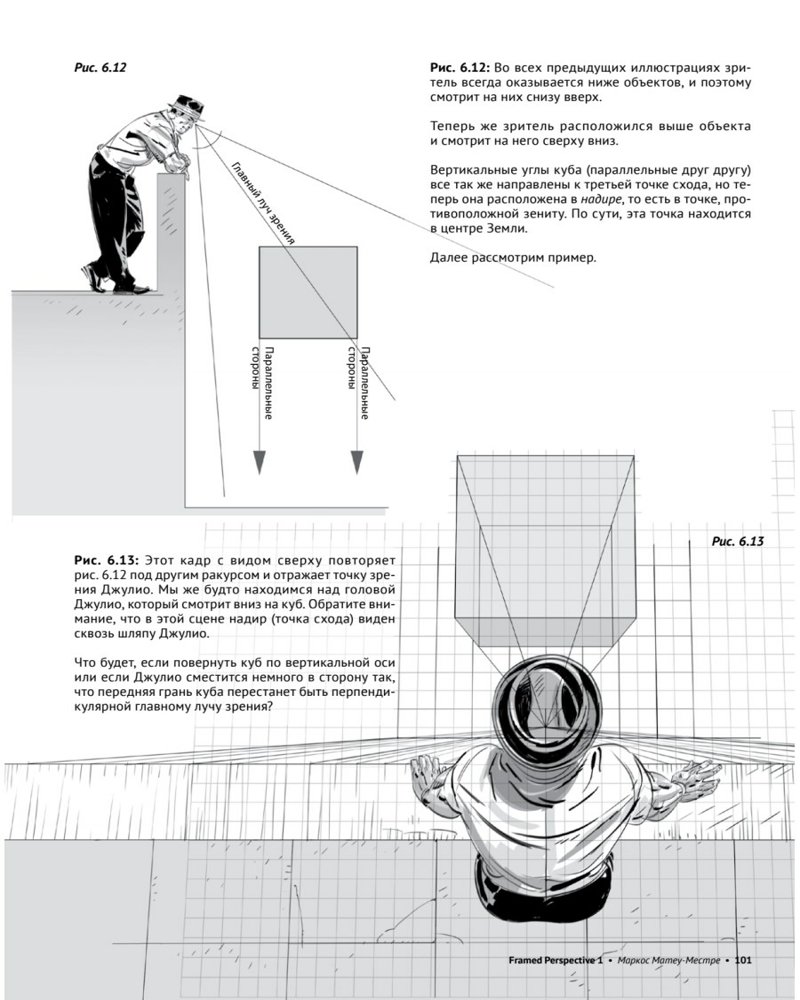 Рис. 6.12

Главный луч зрения

Параллельные стороны

Параллельные стороны

Рис. 6.12: Во всех предыдущих иллюстрациях зритель всегда оказывается ниже объектов, и поэтому смотрит на них снизу вверх.

Теперь же зритель расположился выше объекта и смотрит на него сверху вниз.

Вертикальные углы куба (параллельные друг другу) все так же направлены к третьей точке схода, но теперь она расположена в надире, то есть в точке, противоположной зениту. По сути, эта точка находится в центре Земли.

Далее рассмотрим пример.

Рис. 6.13

Рис. 6.13: Этот кадр с видом сверху повторяет рис. 6.12 под другим ракурсом и отражает точку зрения Джулио. Мы же будто находимся над головой Джулио, который смотрит вниз на куб. Обратите внимание, что в этой сцене надир (точка схода) виден сквозь шляпу Джулио.

Что будет, если повернуть куб по вертикальной оси или если Джулио сместится немного в сторону так, что передняя грань куба перестанет быть перпендикулярной главному лучу зрения?

Framed Perspective 1 • Маркос Матеу-Местре • 101