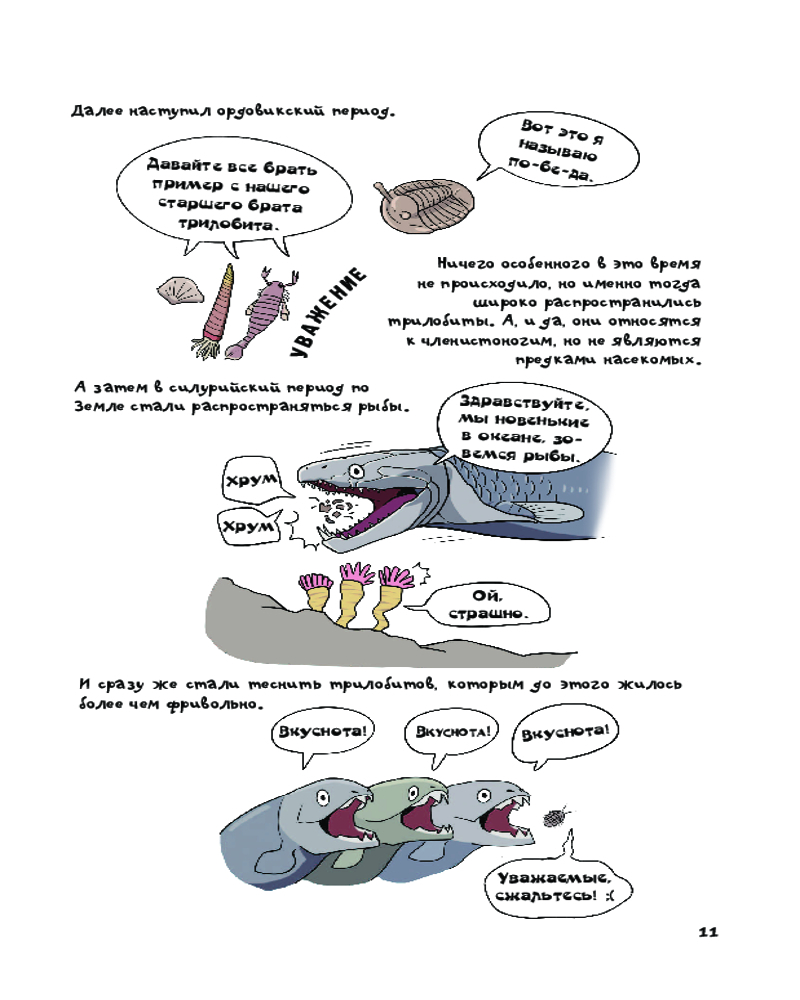 Далее наступил ордовикский период.

Давайте все брать пример с нашего старшего брата трилобита.

Вот это я называю по-бе-да.

УВАЖЕНИЕ

Ничего особенного в это время не происходило, но именно тогда широко распространились трилобиты. А, и да, они относятся к членистоногим, но не являются предками насекомых.

А затем в силурийский период по Земле стали распространяться рыбы.

Здравствуйте, мы новенькие в океане, зовемся рыбы.

Хрум

Хрум

Ой, страшно.

И сразу же стали теснить трилобитов, которым до этого жилось более чем фривольно.

Вкуснота!

Вкуснота!

Вкуснота!

Уважаемые, сжальтесь! :(

11