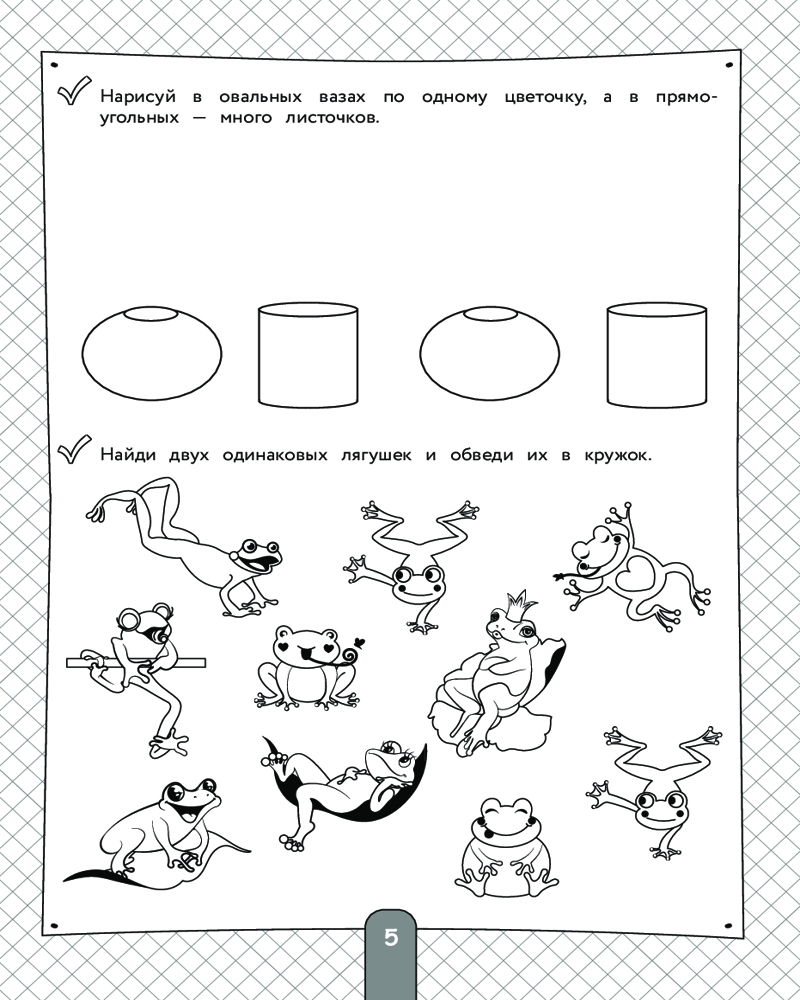 Нарисуй в овальных вазах по одному цветочку, а в прямоугольных — много листочков.

Найди двух одинаковых лягушек и обведи их в кружок.

5