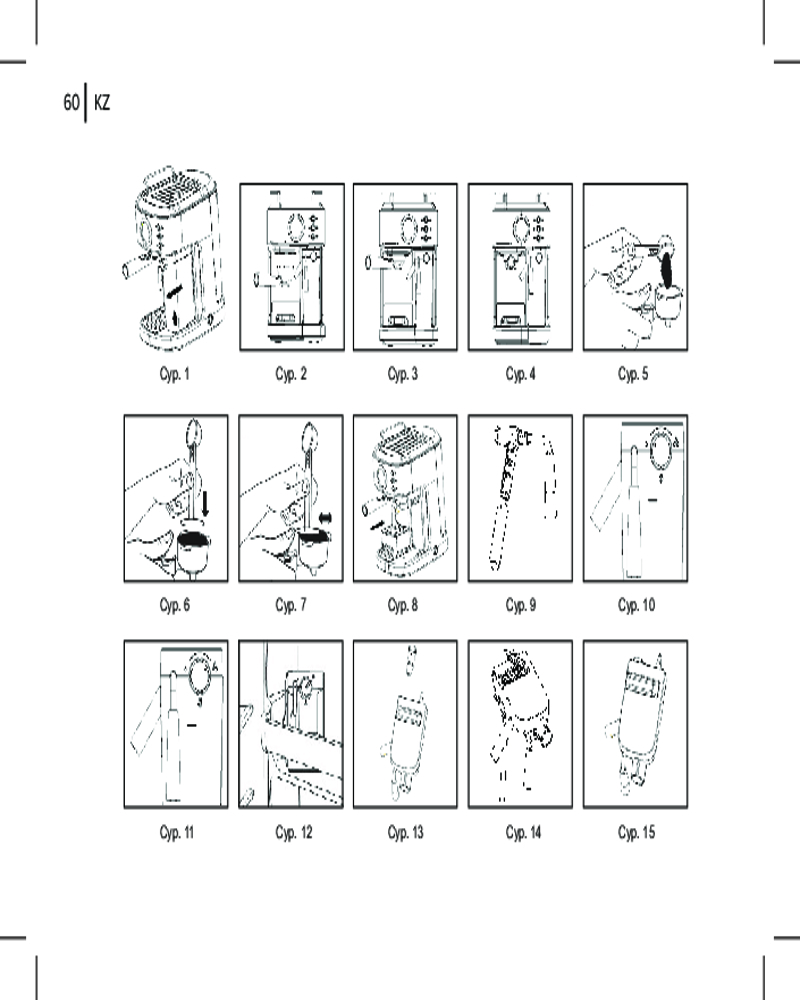 60 | KZ

Сур. 1

Сур. 2

Сур. 3

Сур. 4

Сур. 5

Сур. 6

Сур. 7

Сур. 8

Сур. 9

Сур. 10

Сур. 11

Сур. 12

Сур. 13

Сур. 14

Сур. 15