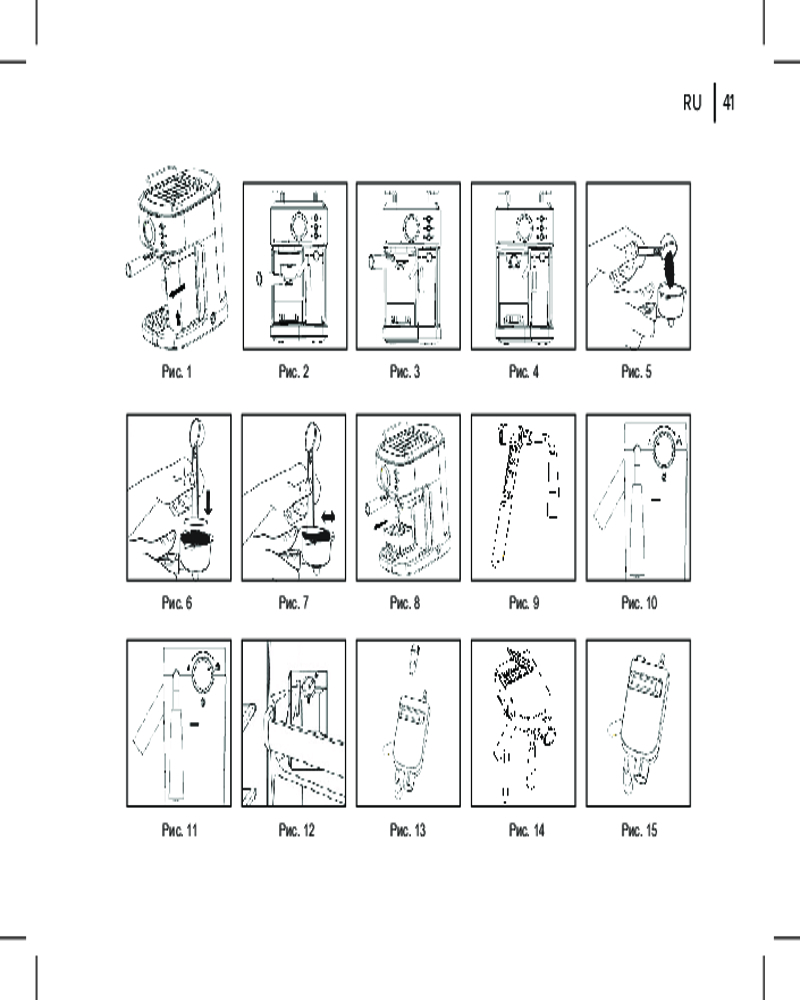 RU | 41

Рис. 1
Рис. 2
Рис. 3
Рис. 4
Рис. 5

Рис. 6
Рис. 7
Рис. 8
Рис. 9
Рис. 10

Рис. 11
Рис. 12
Рис. 13
Рис. 14
Рис. 15