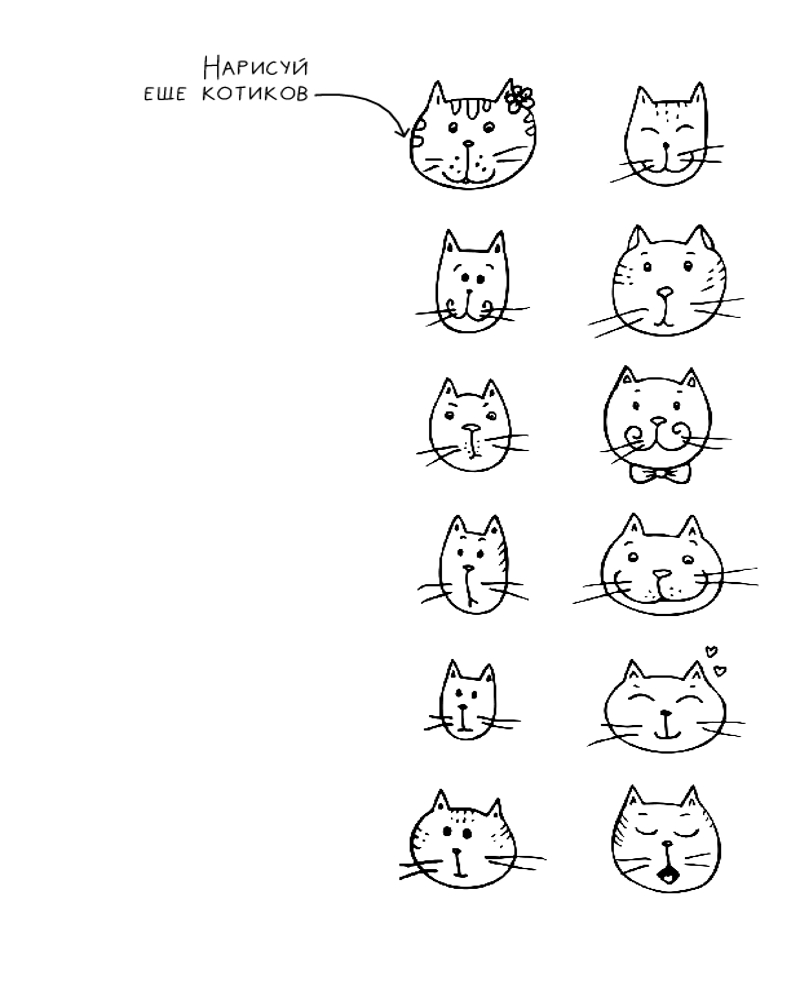 Нарисуй еще котиков