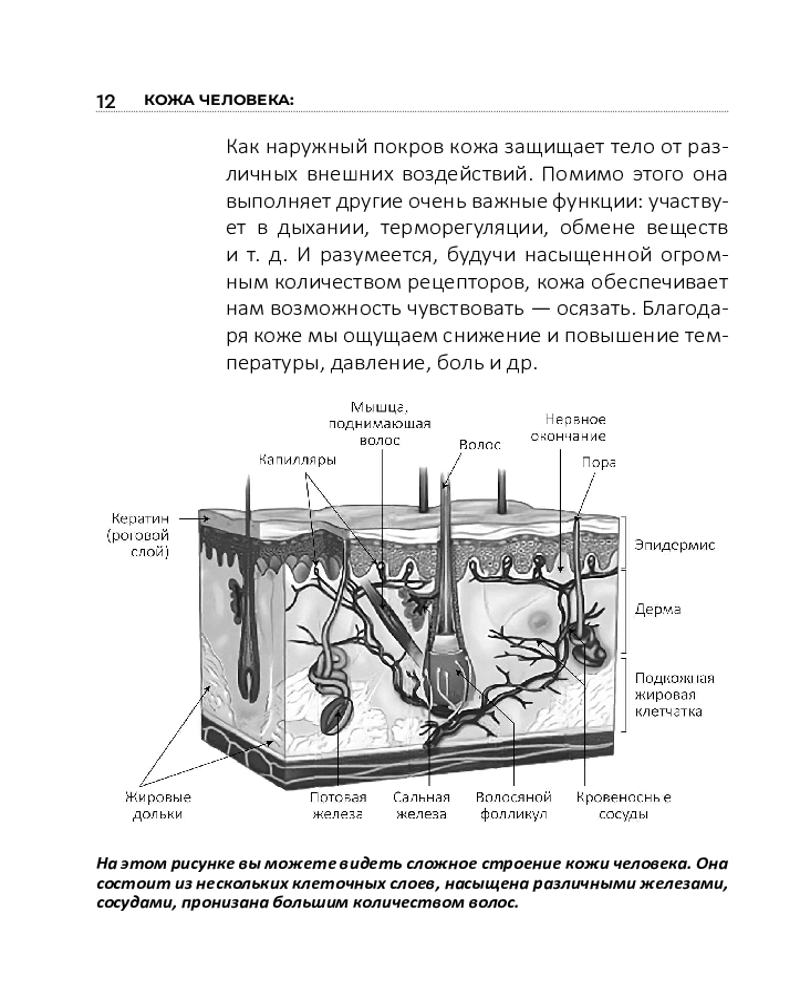 12 КОЖА ЧЕЛОВЕКА:

Как наружный покров кожа защищает тело от различных внешних воздействий. Помимо этого она выполняет другие очень важные функции: участвует в дыхании, терморегуляции, обмене веществ и т. д. И разумеется, будучи насыщенной огромным количеством рецепторов, кожа обеспечивает нам возможность чувствовать — осязать. Благодаря коже мы ощущаем снижение и повышение температуры, давление, боль и др.

Мышца, поднимающая волос
Нервное окончание
Капилляры
Волос
Пора
Кератин (роговой слой)
Эпидермис
Дерма
Подкожная жировая клетчатка
Жировые дольки
Потовая железа
Сальная железа
Волосяной фолликул
Кровеносные сосуды

На этом рисунке вы можете видеть сложное строение кожи человека. Она состоит из нескольких клеточных слоев, насыщена различными железами, сосудами, пронизана большим количеством волос.