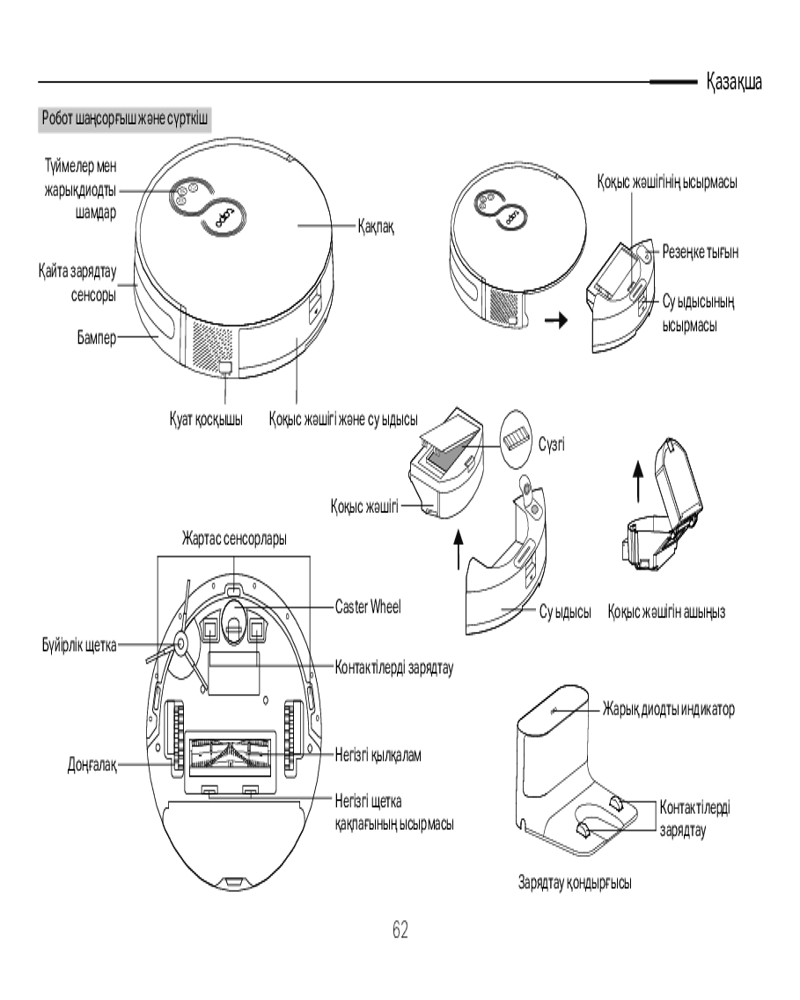 Қазақша

Робот шаңсорғыш және сүрткіш

Түймелер мен жарықдиодты шамдар

Қайта зарядтау сенсоры

Бампер

Қақпақ

Қуат қосқышы

Қоқыс жәшігі және су ыдысы

Қоқыс жәшігінің ысырмасы

Резеңке тығын

Су ыдысының ысырмасы

Сүзгі

Қоқыс жәшігі

Су ыдысы

Қоқыс жәшігін ашыңыз

Жартас сенсорлары

Caster Wheel

Бүйірлік щетка

Контактілерді зарядтау

Доңғалақ

Негізгі қылқалам

Негізгі щетка қақпағының ысырмасы

Жарық диодты индикатор

Контактілерді зарядтау

Зарядтау қондырғысы

62