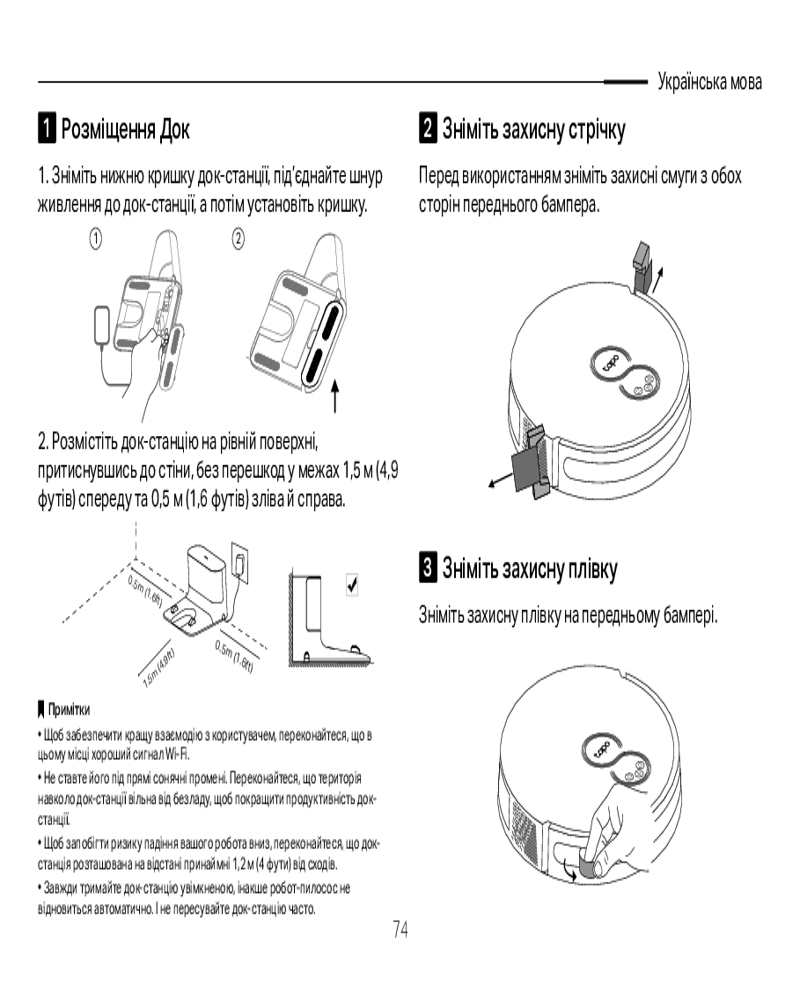 Українська мова

1 Розміщення Док

1. Зніміть нижню кришку док-станції, під'єднайте шнур живлення до док-станції, а потім установіть кришку.

①

②

2. Розмістіть док-станцію на рівній поверхні, притиснувшись до стіни, без перешкод у межах 1,5 м (4,9 футів) спереду та 0,5 м (1,6 футів) зліва й справа.

0.5m (1.6ft)

0.5m (1.6ft)

1.5m (4.9ft)

Примітки

• Щоб забезпечити кращу взаємодію з користувачем, переконайтеся, що в цьому місці хороший сигнал Wi-Fi.

• Не ставте його під прямі сонячні промені. Переконайтеся, що територія навколо док-станції вільна від безладу, щоб покращити продуктивність док-станції.

• Щоб запобігти ризику падіння вашого робота вниз, переконайтеся, що док-станція розташована на відстані принаймні 1,2 м (4 фути) від сходів.

• Завжди тримайте док-станцію увімкненою, інакше робот-пилосос не відновиться автоматично. І не пересувайте док-станцію часто.

2 Зніміть захисну стрічку

Перед використанням зніміть захисні смуги з обох сторін переднього бампера.

tapo

3 Зніміть захисну плівку

Зніміть захисну плівку на передньому бампері.

tapo

74