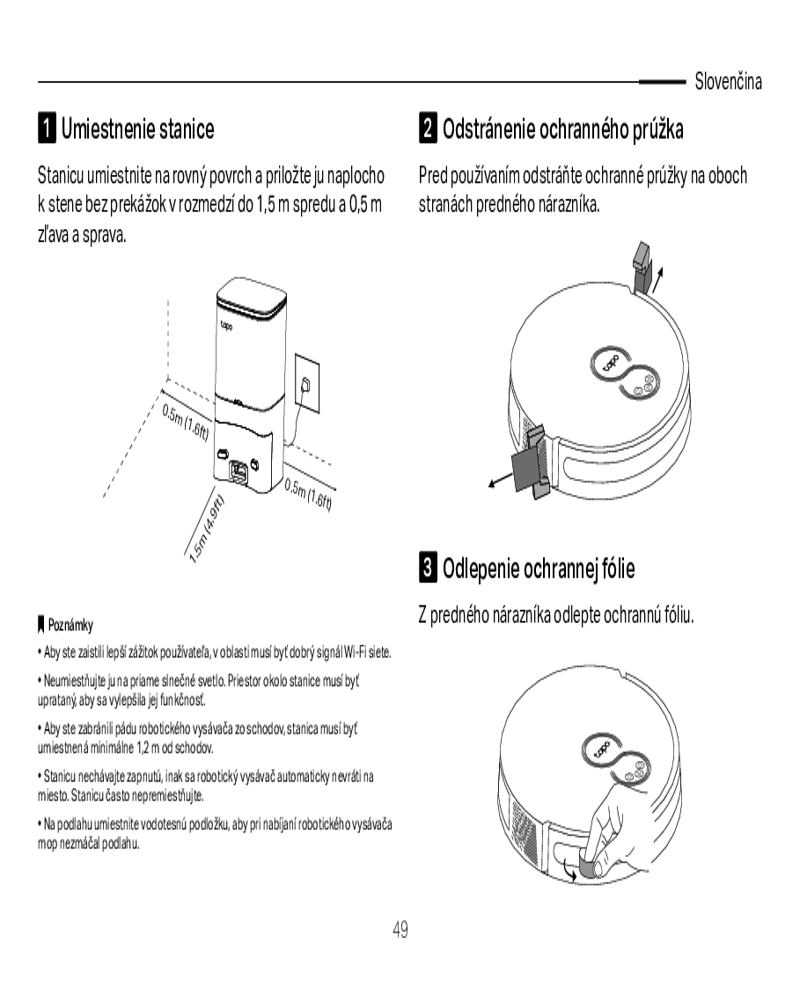 Slovenčina

1 Umiestnenie stanice

Stanicu umiestnite na rovný povrch a priložte ju naplocho k stene bez prekážok v rozmedzí do 1,5 m spredu a 0,5 m zľava a sprava.

tapo

0.5m (1.6ft)

0.5m (1.6ft)

1.5m (4.9ft)

Poznámky

• Aby ste zaistili lepší zážitok používateľa, v oblasti musí byť dobrý signál Wi-Fi siete.

• Neumiestňujte ju na priame slnečné svetlo. Priestor okolo stanice musí byť upratený, aby sa vylepšila jej funkčnosť.

• Aby ste zabránili pádu robotického vysávača zo schodov, stanica musí byť umiestnená minimálne 1,2 m od schodov.

• Stanicu nechávajte zapnutú, inak sa robotický vysávač automaticky nevráti na miesto. Stanicu často nepremiestňujte.

• Na podlahu umiestnite vodotesnú podložku, aby pri nabíjaní robotického vysávača mop nezmáčal podlahu.

2 Odstránenie ochranného prúžka

Pred používaním odstráňte ochranné prúžky na oboch stranách predného nárazníka.

tapo

3 Odlepenie ochrannej fólie

Z predného nárazníka odlepte ochrannú fóliu.

tapo

49