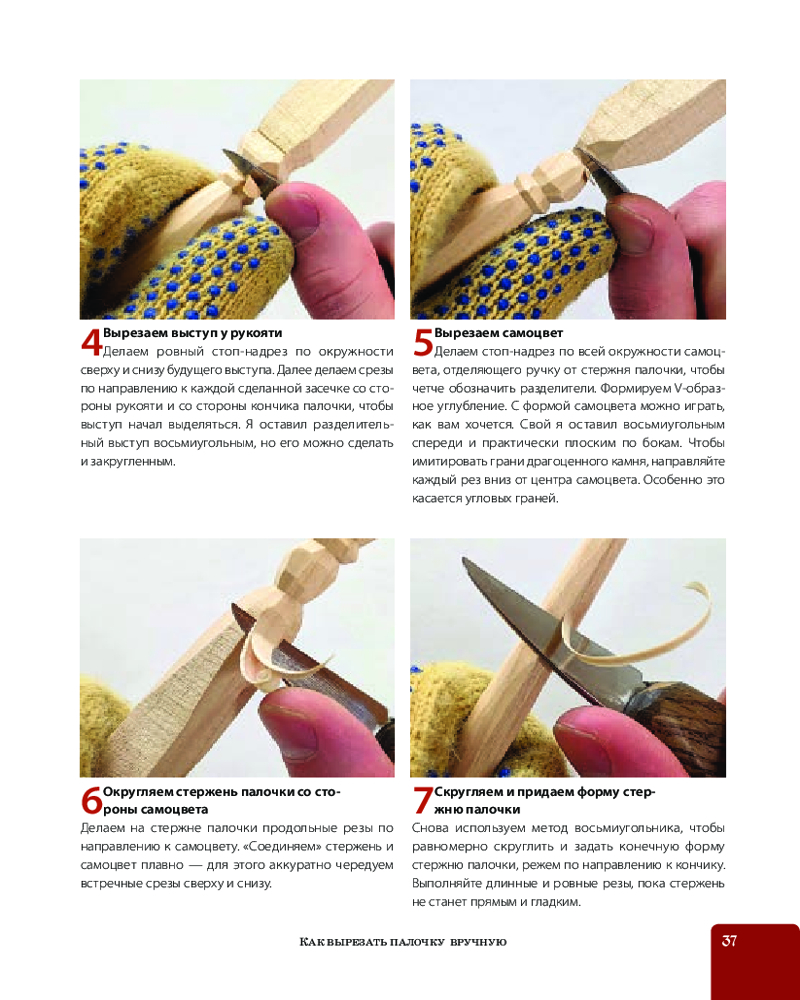 4 Вырезаем выступ у рукояти
Делаем ровный стоп-надрез по окружности сверху и снизу будущего выступа. Далее делаем срезы по направлению к каждой сделанной засечке со стороны рукояти и со стороны кончика палочки, чтобы выступ начал выделяться. Я оставил разделительный выступ восьмиугольным, но его можно сделать и закругленным.

5 Вырезаем самоцвет
Делаем стоп-надрез по всей окружности самоцвета, отделяющего ручку от стержня палочки, чтобы четче обозначить разделители. Формируем V-образное углубление. С формой самоцвета можно играть, как вам хочется. Свой я оставил восьмиугольным спереди и практически плоским по бокам. Чтобы имитировать грани драгоценного камня, направляйте каждый рез вниз от центра самоцвета. Особенно это касается угловых граней.

6 Округляем стержень палочки со стороны самоцвета
Делаем на стержне палочки продольные резы по направлению к самоцвету. «Соединяем» стержень и самоцвет плавно — для этого аккуратно чередуем встречные срезы сверху и снизу.

7 Скругляем и придаем форму стержню палочки
Снова используем метод восьмиугольника, чтобы равномерно скруглить и задать конечную форму стержню палочки, режем по направлению к кончику. Выполняйте длинные и ровные резы, пока стержень не станет прямым и гладким.

Как вырезать палочку вручную

37