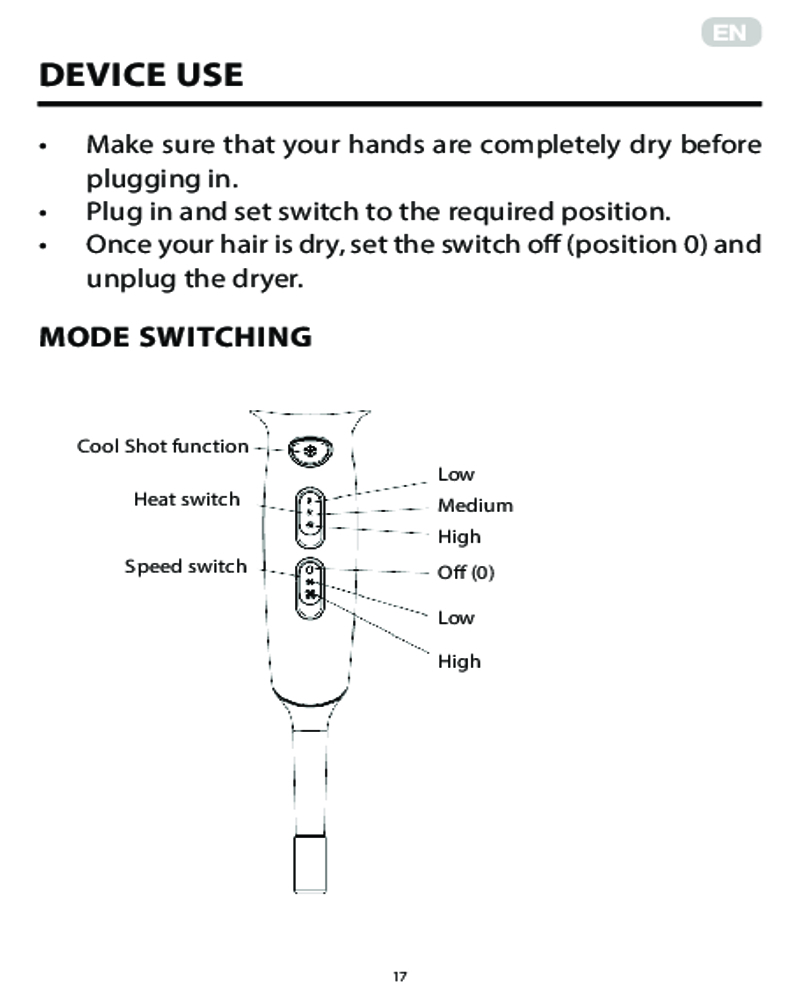 EN

DEVICE USE

• Make sure that your hands are completely dry before plugging in.
• Plug in and set switch to the required position.
• Once your hair is dry, set the switch off (position 0) and unplug the dryer.

MODE SWITCHING

Cool Shot function

Heat switch

Speed switch

Low

Medium

High

Off (0)

Low

High

17