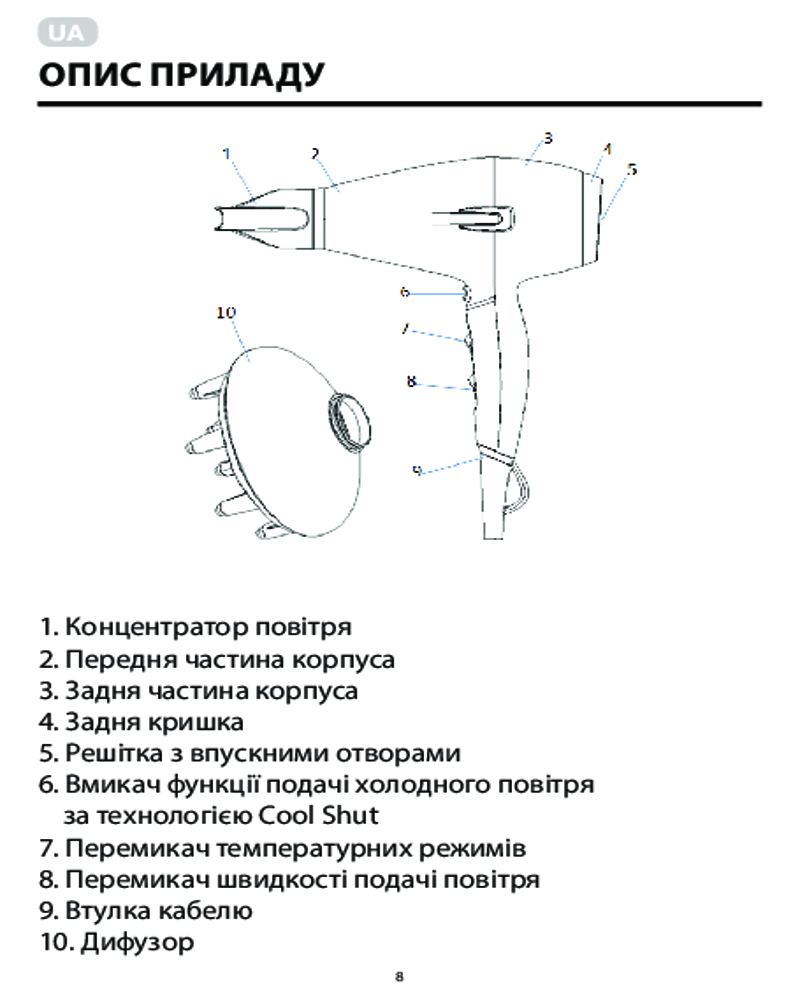 UA

ОПИС ПРИЛАДУ

1
2
3
4
5
6
7
8
9
10

1. Концентратор повітря
2. Передня частина корпуса
3. Задня частина корпуса
4. Задня кришка
5. Решітка з впускними отворами
6. Вмикач функції подачі холодного повітря за технологією Cool Shut
7. Перемикач температурних режимів
8. Перемикач швидкості подачі повітря
9. Втулка кабелю
10. Дифузор

8