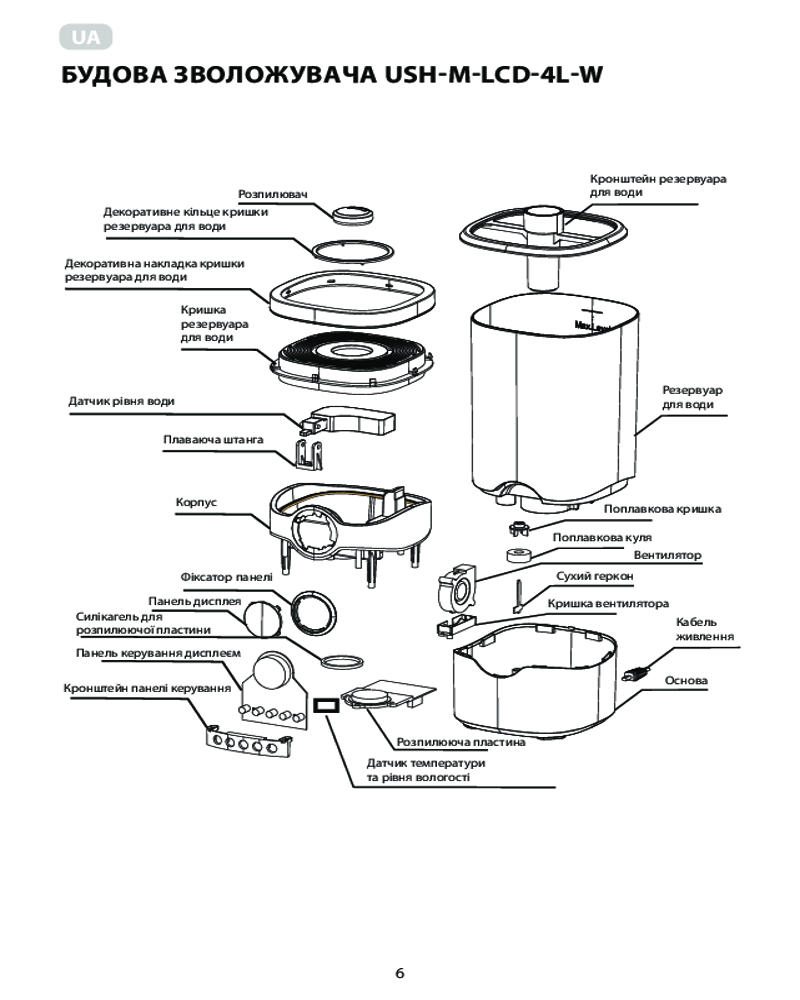 UA

БУДОВА ЗВОЛОЖУВАЧА USH-M-LCD-4L-W

Розпилювач

Декоративне кільце кришки резервуара для води

Декоративна накладка кришки резервуара для води

Кришка резервуара для води

Датчик рівня води

Плаваюча штанга

Корпус

Фіксатор панелі

Панель дисплея

Силікагель для розпилюючої пластини

Панель керування дисплеєм

Кронштейн панелі керування

Кронштейн резервуара для води

Max Level

Резервуар для води

Поплавкова кришка

Поплавкова куля

Вентилятор

Сухий геркон

Кришка вентилятора

Кабель живлення

Основа

Розпилююча пластина

Датчик температури та рівня вологості

6