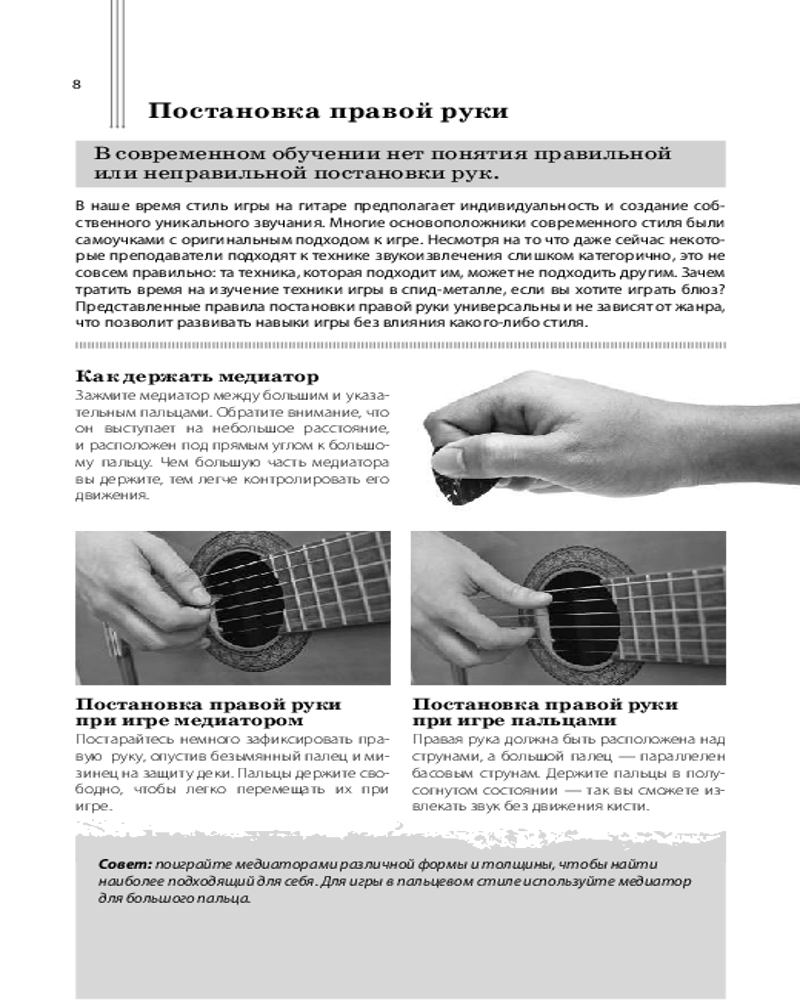 8

Постановка правой руки

В современном обучении нет понятия правильной или неправильной постановки рук.

В наше время стиль игры на гитаре предполагает индивидуальность и создание собственного уникального звучания. Многие основоположники современного стиля были самоучками с оригинальным подходом к игре. Несмотря на то что даже сейчас некоторые преподаватели подходят к технике звукоизвлечения слишком категорично, это не совсем правильно: та техника, которая подходит им, может не подходить другим. Зачем тратить время на изучение техники игры в спид-металле, если вы хотите играть блюз? Представленные правила постановки правой руки универсальны и не зависят от жанра, что позволит развивать навыки игры без влияния какого-либо стиля.

Как держать медиатор

Зажмите медиатор между большим и указательным пальцами. Обратите внимание, что он выступает на небольшое расстояние, и расположен под прямым углом к большому пальцу. Чем большую часть медиатора вы держите, тем легче контролировать его движения.

Постановка правой руки при игре медиатором

Постарайтесь немного зафиксировать правую руку, опустив безымянный палец и мизинец на защиту деки. Пальцы держите свободно, чтобы легко перемещать их при игре.

Постановка правой руки при игре пальцами

Правая рука должна быть расположена над струнами, а большой палец — параллелен басовым струнам. Держите пальцы в полусогнутом состоянии — так вы сможете извлекать звук без движения кисти.

Совет: поиграйте медиаторами различной формы и толщины, чтобы найти наиболее подходящий для себя. Для игры в пальцевом стиле используйте медиатор для большого пальца.