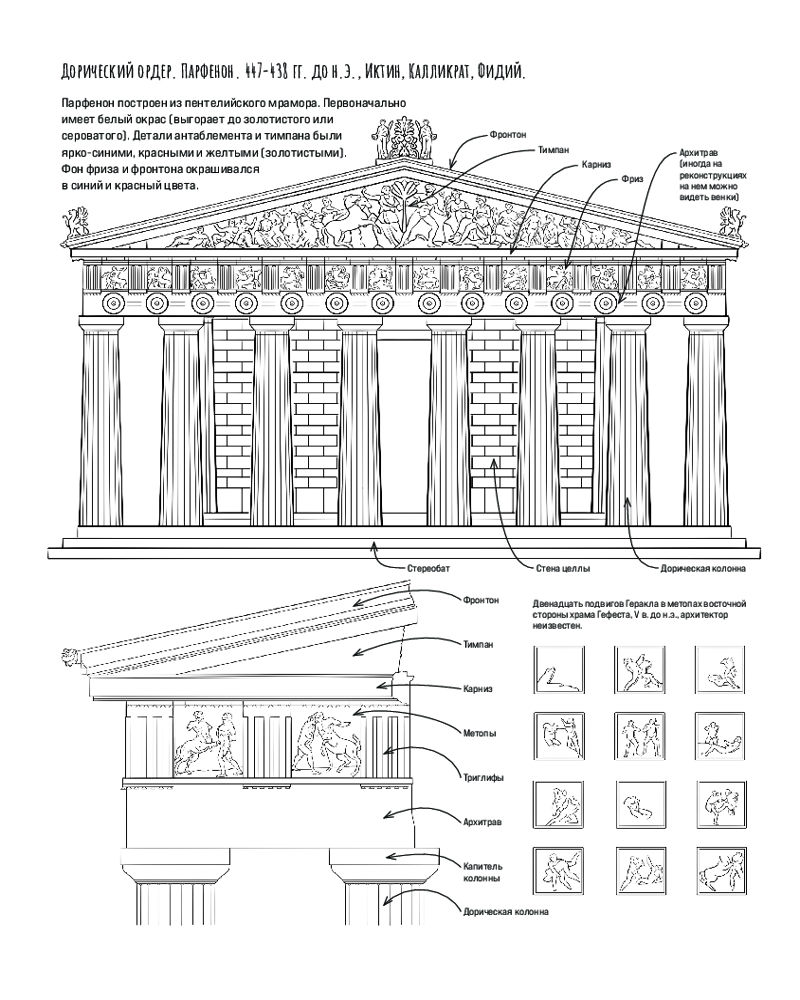 Дорический ордер. Парфенон. 447-438 гг. до н.э., Иктин, Калликрат, Фидий.

Парфенон построен из пентелийского мрамора. Первоначально имеет белый окрас (выгорает до золотистого или сероватого). Детали антаблемента и тимпана были ярко-синими, красными и желтыми (золотистыми). Фон фриза и фронтона окрашивался в синий и красный цвета.

Фронтон

Тимпан

Карниз

Фриз

Архитрав (иногда на реконструкциях на нем можно видеть венки)

Стереобат

Стена целлы

Дорическая колонна

Фронтон

Тимпан

Карниз

Метопы

Триглифы

Архитрав

Капитель колонны

Дорическая колонна

Двенадцать подвигов Геракла в метопах восточной стороны храма Гефеста, V в. до н.э., архитектор неизвестен.