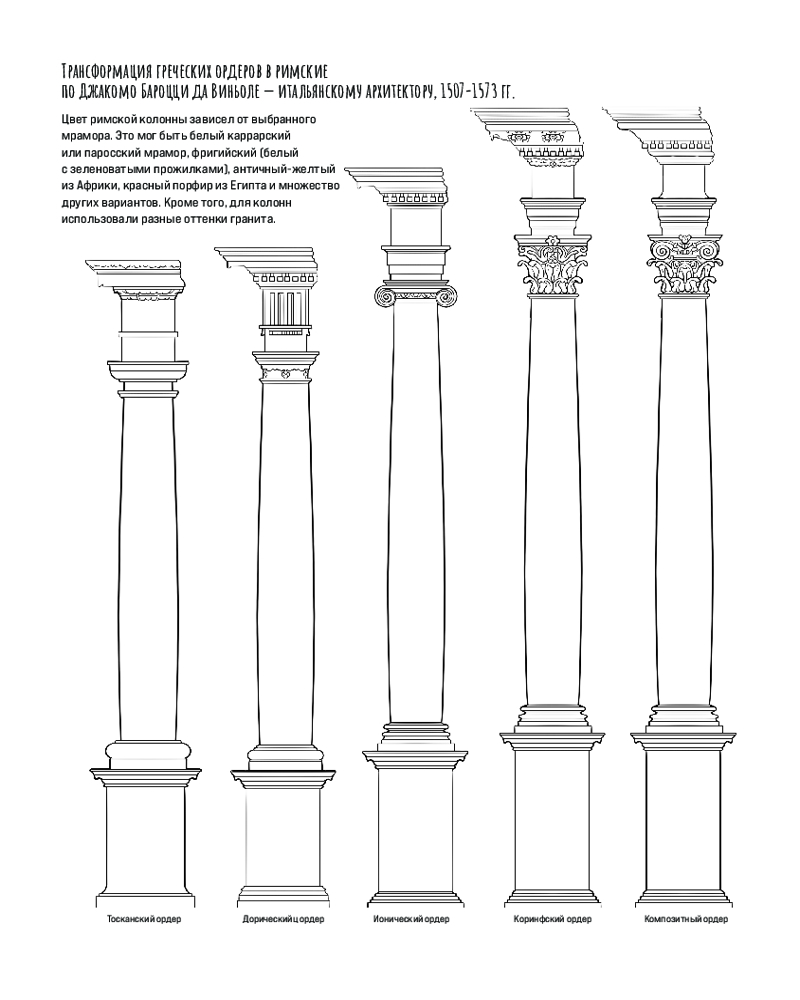 Трансформация греческих ордеров в римские
по Джакомо Бароцци да Виньоле — итальянскому архитектору, 1507-1573 гг.

Цвет римской колонны зависел от выбранного мрамора. Это мог быть белый каррарский или паросский мрамор, фригийский (белый с зеленоватыми прожилками), античный-желтый из Африки, красный порфир из Египта и множество других вариантов. Кроме того, для колонн использовали разные оттенки гранита.

Тосканский ордер

Дорический ордер

Ионический ордер

Коринфский ордер

Композитный ордер