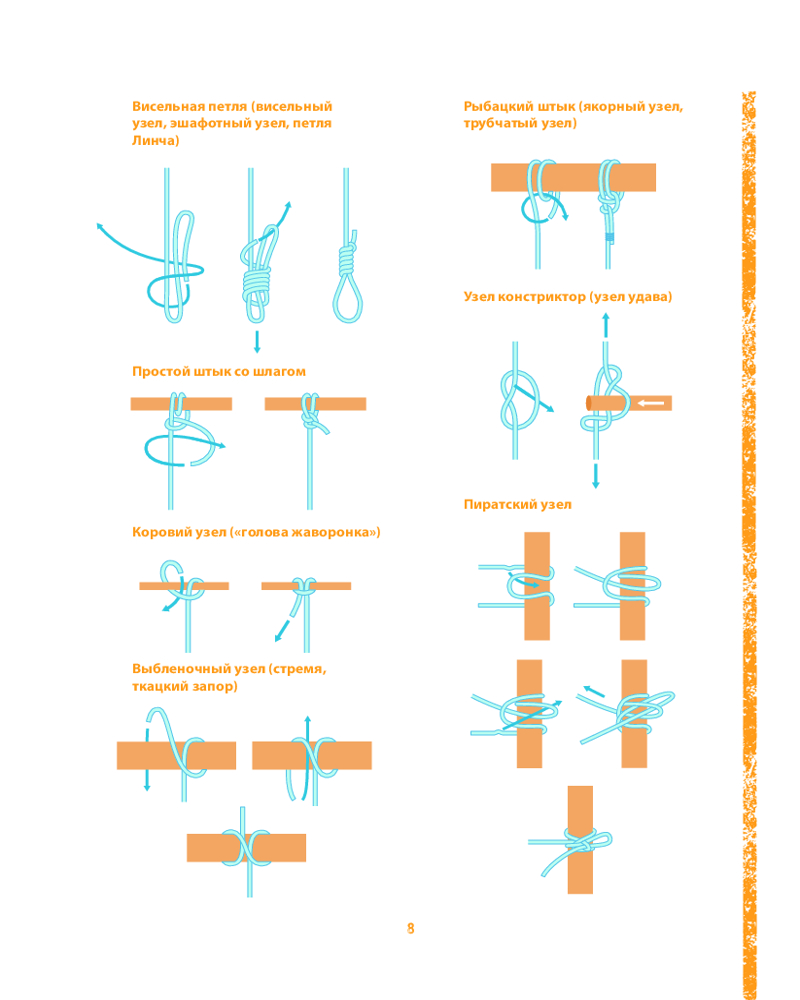 Висельная петля (висельный узел, эшафотный узел, петля Линча)

Простой штык со шлагом

Коровий узел («голова жаворонка»)

Выбленочный узел (стремя, ткацкий запор)

Рыбацкий штык (якорный узел, трубчатый узел)

Узел констриктор (узел удава)

Пиратский узел

8