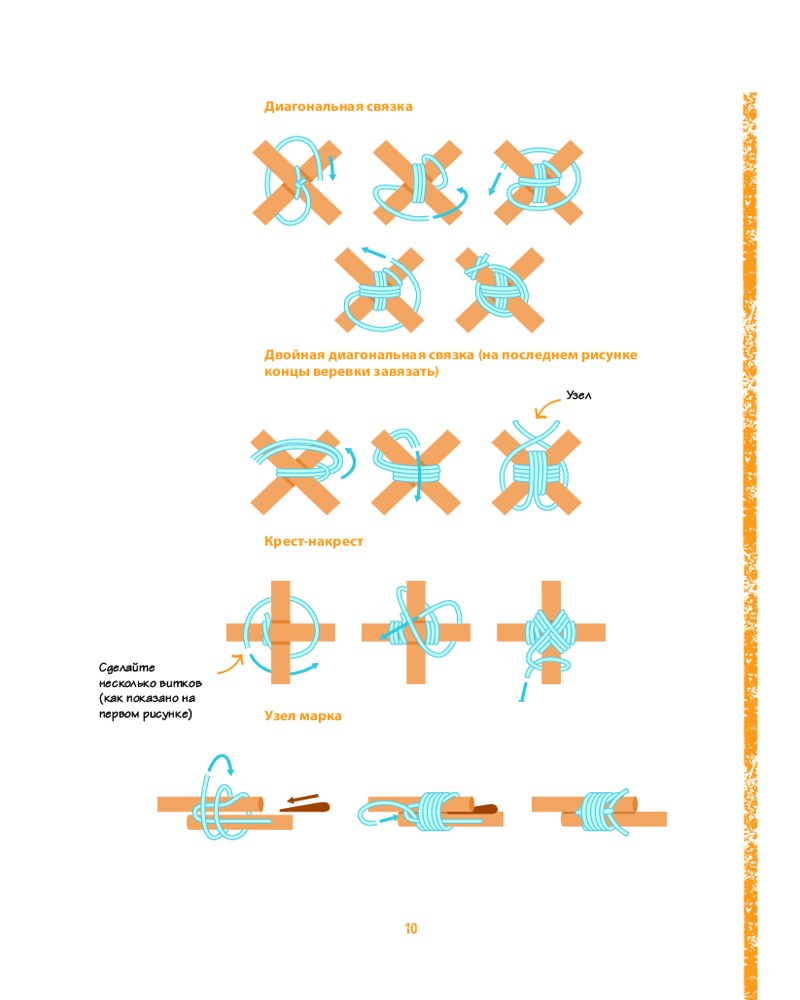 Диагональная связка

Двойная диагональная связка (на последнем рисунке концы веревки завязать)

Узел

Крест-накрест

Сделайте несколько витков (как показано на первом рисунке)

Узел марка

10