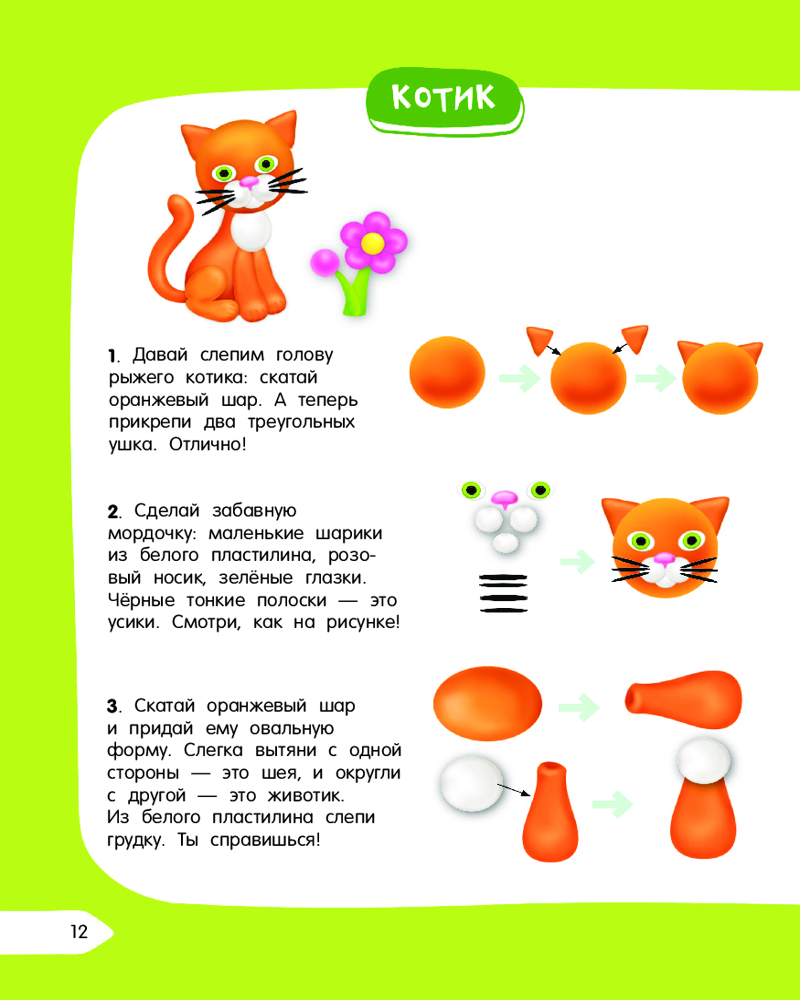 КОТИК

1. Давай слепим голову рыжего котика: скатай оранжевый шар. А теперь прикрепи два треугольных ушка. Отлично!

2. Сделай забавную мордочку: маленькие шарики из белого пластилина, розовый носик, зелёные глазки. Чёрные тонкие полоски — это усики. Смотри, как на рисунке!

3. Скатай оранжевый шар и придай ему овальную форму. Слегка вытяни с одной стороны — это шея, и округли с другой — это животик. Из белого пластилина слепи грудку. Ты справишься!

12