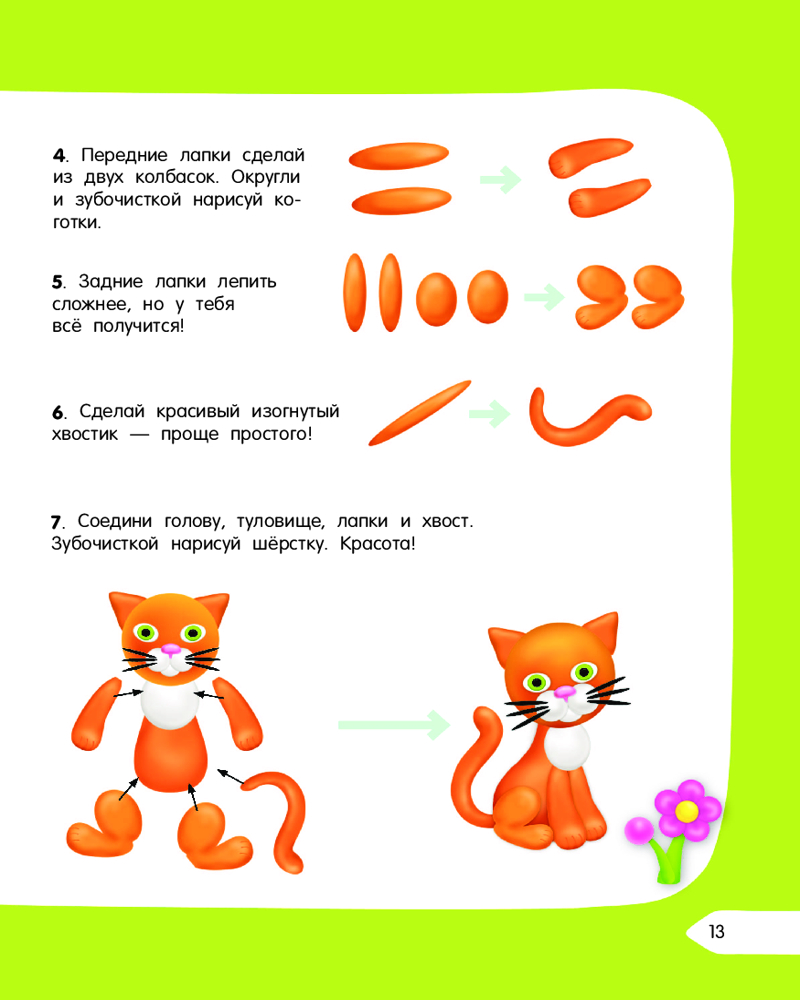 4. Передние лапки сделай из двух колбасок. Округли и зубочисткой нарисуй коготки.

5. Задние лапки лепить сложнее, но у тебя всё получится!

6. Сделай красивый изогнутый хвостик — проще простого!

7. Соедини голову, туловище, лапки и хвост. Зубочисткой нарисуй шёрстку. Красота!

13