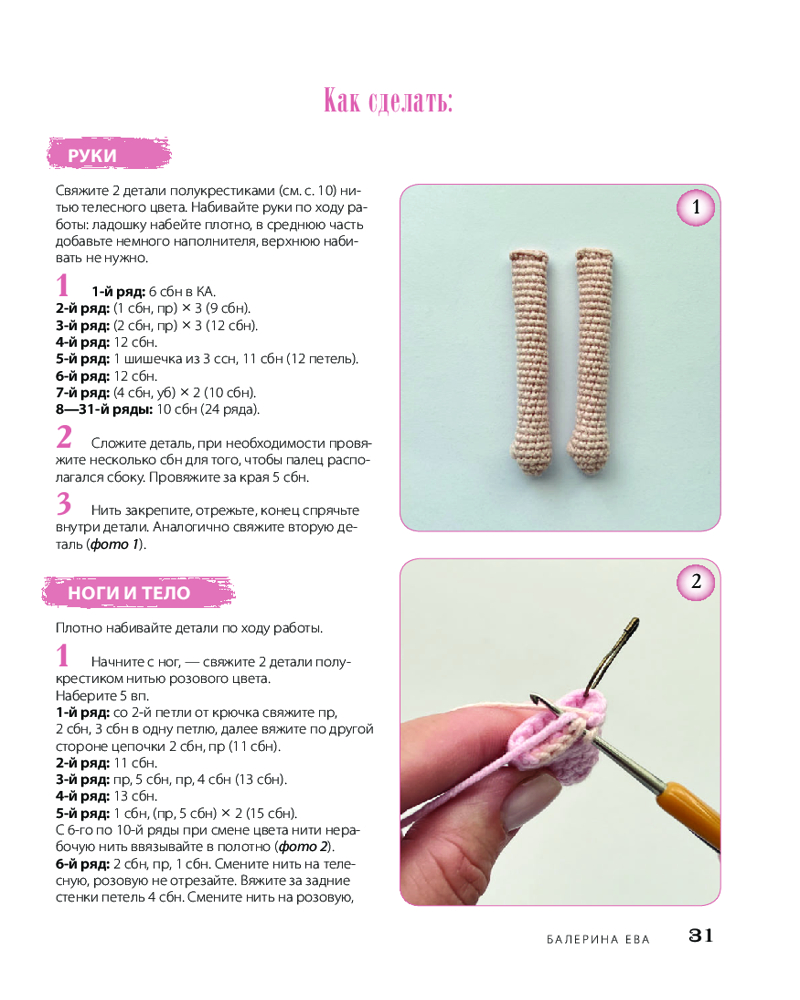 Как сделать:

РУКИ

Свяжите 2 детали полукрестиками (см. с. 10) нитью телесного цвета. Набивайте руки по ходу работы: ладошку набейте плотно, в среднюю часть добавьте немного наполнителя, верхнюю набивать не нужно.

1 **1-й ряд:** 6 сбн в КА.
**2-й ряд:** (1 сбн, пр) × 3 (9 сбн).
**3-й ряд:** (2 сбн, пр) × 3 (12 сбн).
**4-й ряд:** 12 сбн.
**5-й ряд:** 1 шишечка из 3 ссн, 11 сбн (12 петель).
**6-й ряд:** 12 сбн.
**7-й ряд:** (4 сбн, уб) × 2 (10 сбн).
**8—31-й ряды:** 10 сбн (24 ряда).

2 Сложите деталь, при необходимости провяжите несколько сбн для того, чтобы палец располагался сбоку. Провяжите за края 5 сбн.

3 Нить закрепите, отрежьте, конец спрячьте внутри детали. Аналогично свяжите вторую деталь (***фото 1***).

НОГИ И ТЕЛО

Плотно набивайте детали по ходу работы.

1 Начните с ног, — свяжите 2 детали полукрестиком нитью розового цвета.
Наберите 5 вп.
**1-й ряд:** со 2-й петли от крючка свяжите пр, 2 сбн, 3 сбн в одну петлю, далее вяжите по другой стороне цепочки 2 сбн, пр (11 сбн).
**2-й ряд:** 11 сбн.
**3-й ряд:** пр, 5 сбн, пр, 4 сбн (13 сбн).
**4-й ряд:** 13 сбн.
**5-й ряд:** 1 сбн, (пр, 5 сбн) × 2 (15 сбн).
С 6-го по 10-й ряды при смене цвета нити нерабочую нить ввязывайте в полотно (***фото 2***).
**6-й ряд:** 2 сбн, пр, 1 сбн. Смените нить на телесную, розовую не отрезайте. Вяжите за задние стенки петель 4 сбн. Смените нить на розовую,

1

2

БАЛЕРИНА ЕВА 31