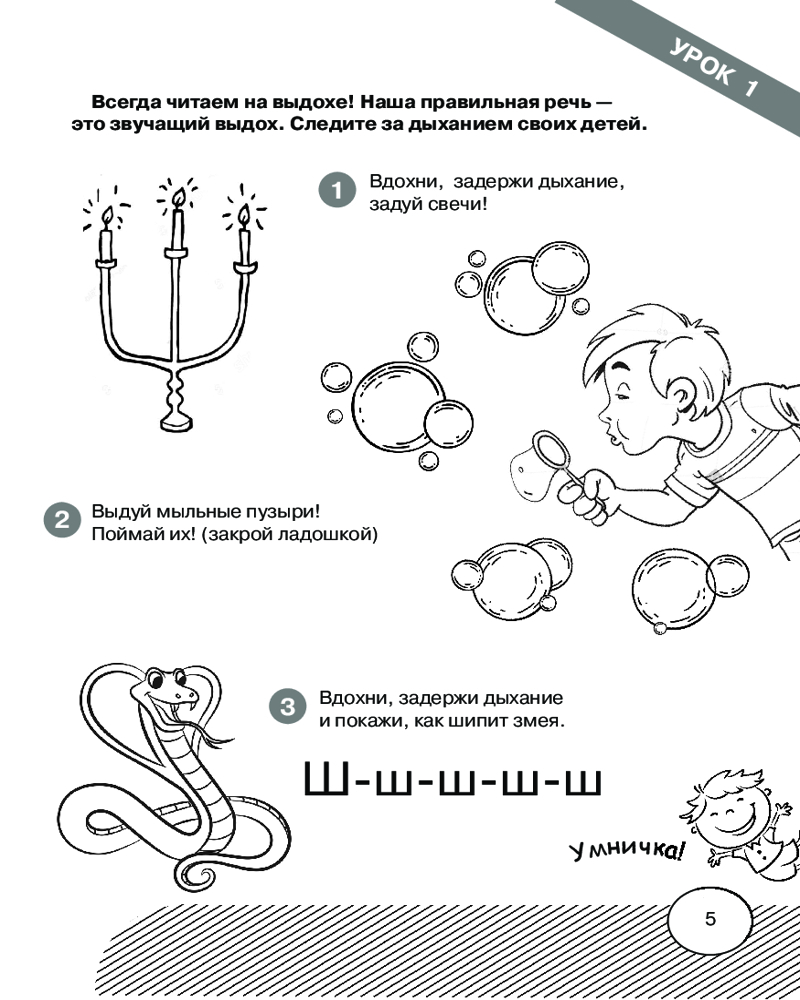 УРОК 1

Всегда читаем на выдохе! Наша правильная речь — это звучащий выдох. Следите за дыханием своих детей.

1 Вдохни, задержи дыхание, задуй свечи!

2 Выдуй мыльные пузыри! Поймай их! (закрой ладошкой)

3 Вдохни, задержи дыхание и покажи, как шипит змея.

Ш-ш-ш-ш-ш

Умничка!

5