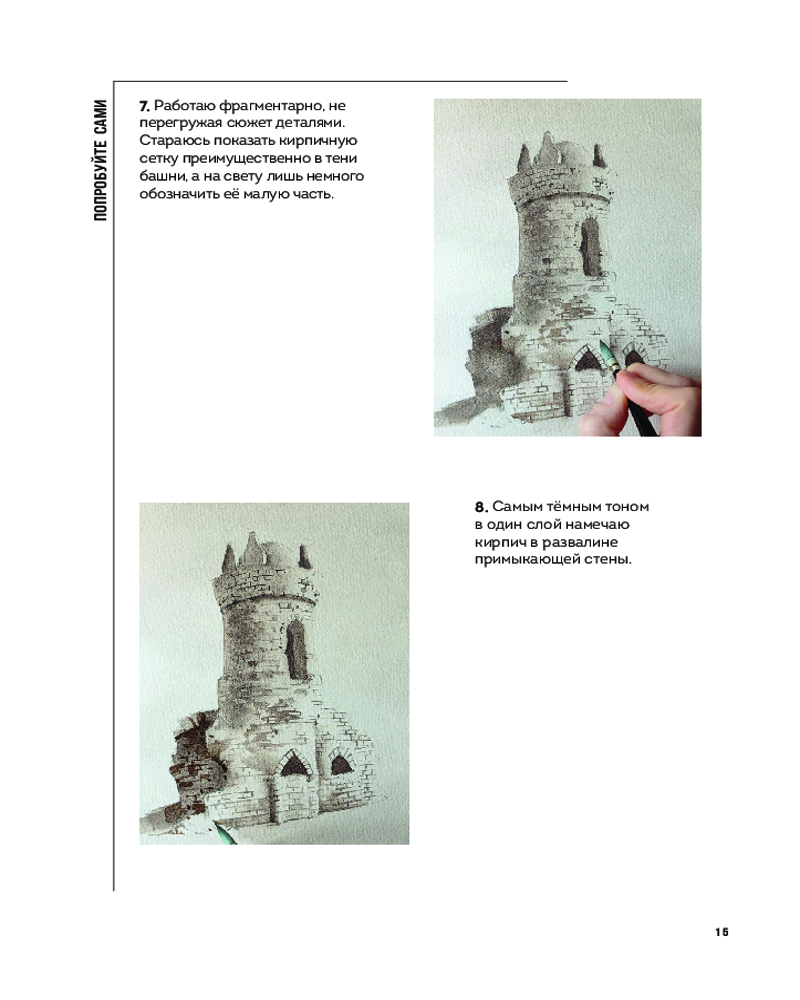 ПОПРОБУЙТЕ САМИ

7. Работаю фрагментарно, не перегружая сюжет деталями. Стараюсь показать кирпичную сетку преимущественно в тени башни, а на свету лишь немного обозначить её малую часть.

8. Самым тёмным тоном в один слой намечаю кирпич в развалине примыкающей стены.

15