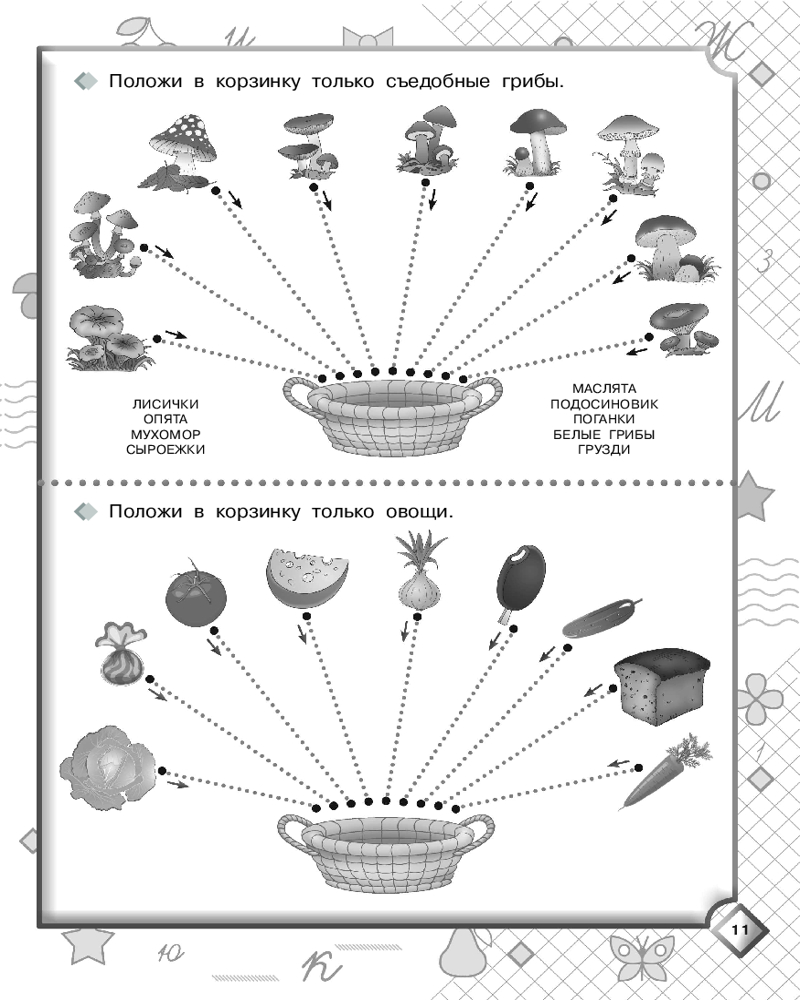 Положи в корзинку только съедобные грибы.

ЛИСИЧКИ
ОПЯТА
МУХОМОР
СЫРОЕЖКИ

МАСЛЯТА
ПОДОСИНОВИК
ПОГАНКИ
БЕЛЫЕ ГРИБЫ
ГРУЗДИ

Положи в корзинку только овощи.

11