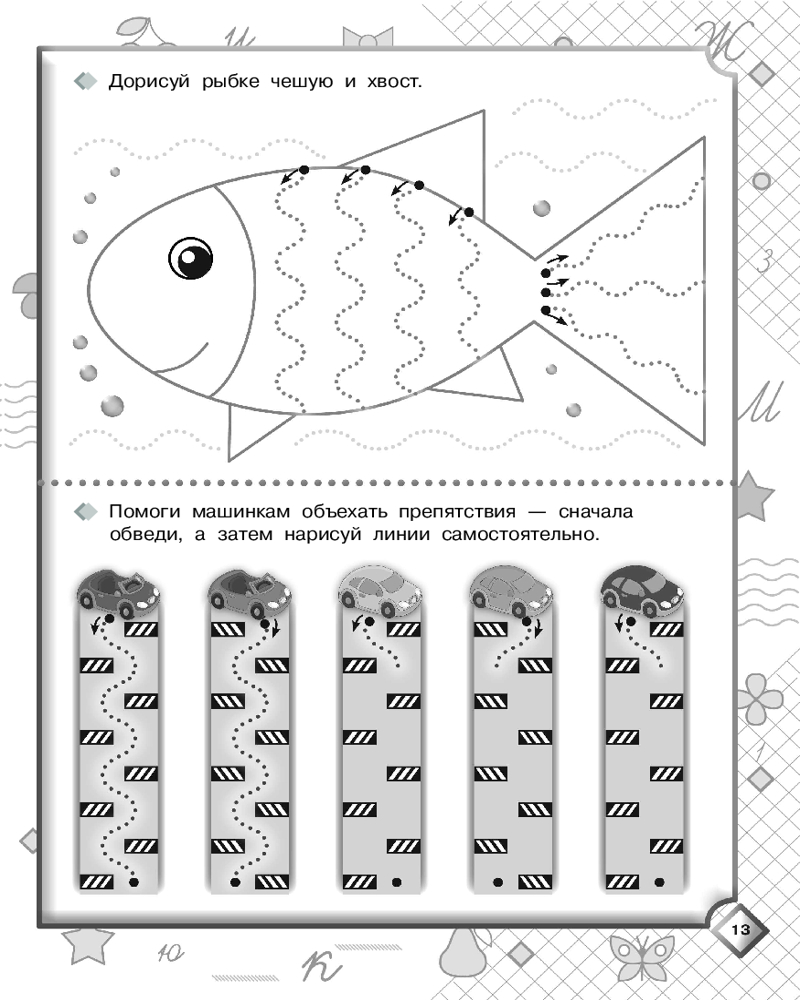 Дорисуй рыбке чешую и хвост.

Помоги машинкам объехать препятствия — сначала обведи, а затем нарисуй линии самостоятельно.

13