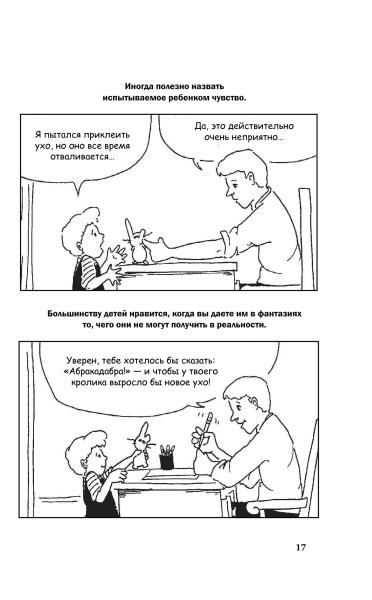 Иногда полезно назвать испытываемое ребенком чувство.

Я пытался приклеить ухо, но оно все время отваливается...

Да, это действительно очень неприятно...

Большинству детей нравится, когда вы даете им в фантазиях то, чего они не могут получить в реальности.

Уверен, тебе хотелось бы сказать: «Абракадабра!» — и чтобы у твоего кролика выросло бы новое ухо!

17