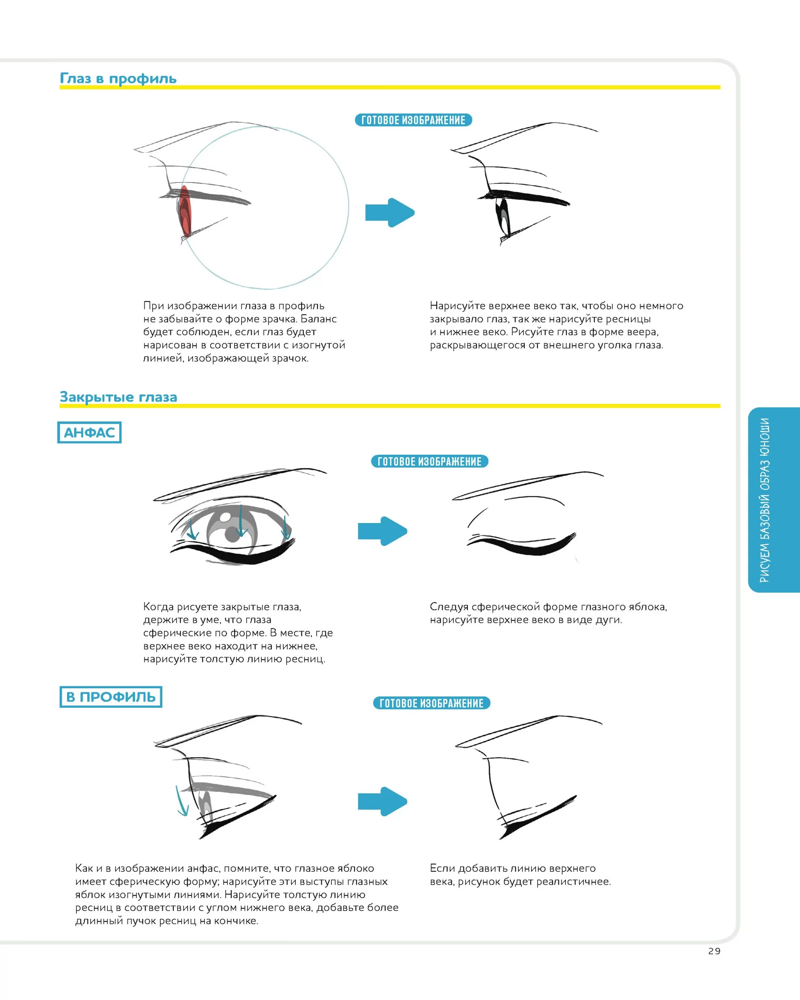 Глаз в профиль

ГОТОВОЕ ИЗОБРАЖЕНИЕ

При изображении глаза в профиль не забывайте о форме зрачка. Баланс будет соблюден, если глаз будет нарисован в соответствии с изогнутой линией, изображающей зрачок.

Нарисуйте верхнее веко так, чтобы оно немного закрывало глаз, так же нарисуйте ресницы и нижнее веко. Рисуйте глаз в форме веера, раскрывающегося от внешнего уголка глаза.

Закрытые глаза

АНФАС

ГОТОВОЕ ИЗОБРАЖЕНИЕ

Когда рисуете закрытые глаза, держите в уме, что глаза сферические по форме. В месте, где верхнее веко находит на нижнее, нарисуйте толстую линию ресниц.

Следуя сферической форме глазного яблока, нарисуйте верхнее веко в виде дуги.

В ПРОФИЛЬ

ГОТОВОЕ ИЗОБРАЖЕНИЕ

Как и в изображении анфас, помните, что глазное яблоко имеет сферическую форму; нарисуйте эти выступы глазных яблок изогнутыми линиями. Нарисуйте толстую линию ресниц в соответствии с углом нижнего века, добавьте более длинный пучок ресниц на кончике.

Если добавить линию верхнего века, рисунок будет реалистичнее.

РИСУЕМ БАЗОВЫЙ ОБРАЗ ЮНОШИ

29