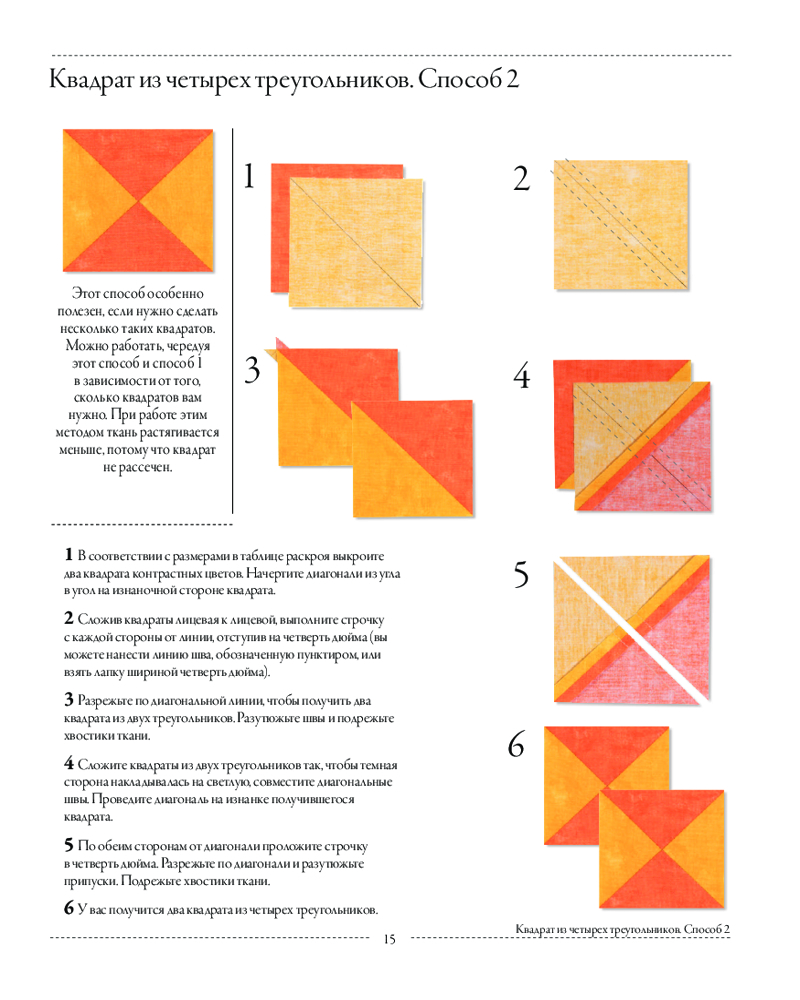 Квадрат из четырех треугольников. Способ 2

Этот способ особенно полезен, если нужно сделать несколько таких квадратов. Можно работать, чередуя этот способ и способ 1 в зависимости от того, сколько квадратов вам нужно. При работе этим методом ткань растягивается меньше, потому что квадрат не рассечен.

1

2

3

4

5

6

1 В соответствии с размерами в таблице раскроя выкроите два квадрата контрастных цветов. Начертите диагонали из угла в угол на изнаночной стороне квадрата.

2 Сложив квадраты лицевая к лицевой, выполните строчку с каждой стороны от линии, отступив на четверть дюйма (вы можете нанести линию шва, обозначенную пунктиром, или взять лапку шириной четверть дюйма).

3 Разрежьте по диагональной линии, чтобы получить два квадрата из двух треугольников. Разутюжьте швы и подрежьте хвостики ткани.

4 Сложите квадраты из двух треугольников так, чтобы темная сторона накладывалась на светлую, совместите диагональные швы. Проведите диагональ на изнанке получившегося квадрата.

5 По обеим сторонам от диагонали проложите строчку в четверть дюйма. Разрежьте по диагонали и разутюжьте припуски. Подрежьте хвостики ткани.

6 У вас получится два квадрата из четырех треугольников.

Квадрат из четырех треугольников. Способ 2

15