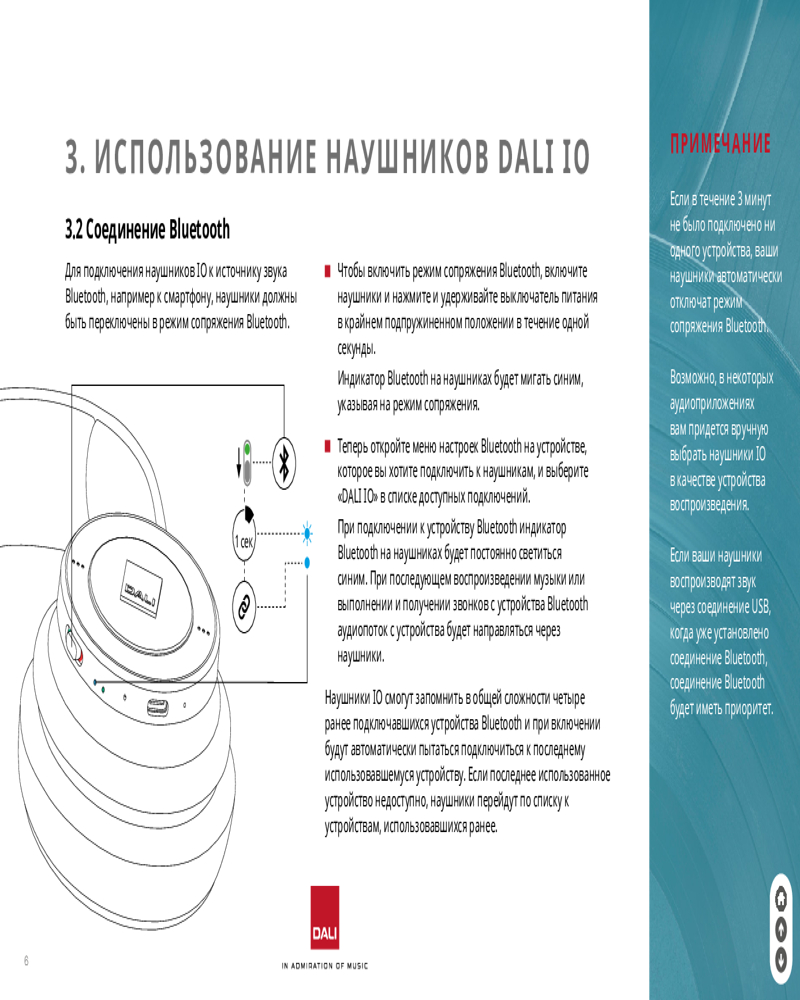 3. ИСПОЛЬЗОВАНИЕ НАУШНИКОВ DALI IO

3.2 Соединение Bluetooth

Для подключения наушников IO к источнику звука Bluetooth, например к смартфону, наушники должны быть переключены в режим сопряжения Bluetooth.

1 сек

DALI

Чтобы включить режим сопряжения Bluetooth, включите наушники и нажмите и удерживайте выключатель питания в крайнем подпружиненном положении в течение одной секунды.

Индикатор Bluetooth на наушниках будет мигать синим, указывая на режим сопряжения.

Теперь откройте меню настроек Bluetooth на устройстве, которое вы хотите подключить к наушникам, и выберите «DALI IO» в списке доступных подключений.

При подключении к устройству Bluetooth индикатор Bluetooth на наушниках будет постоянно светиться синим. При последующем воспроизведении музыки или выполнении и получении звонков с устройства Bluetooth аудиопоток с устройства будет направляться через наушники.

Наушники IO смогут запомнить в общей сложности четыре ранее подключавшихся устройства Bluetooth и при включении будут автоматически пытаться подключиться к последнему использовавшемуся устройству. Если последнее использованное устройство недоступно, наушники перейдут по списку к устройствам, использовавшихся ранее.

ПРИМЕЧАНИЕ

Если в течение 3 минут не было подключено ни одного устройства, ваши наушники автоматически отключат режим сопряжения Bluetooth.

Возможно, в некоторых аудиоприложениях вам придется вручную выбрать наушники IO в качестве устройства воспроизведения.

Если ваши наушники воспроизводят звук через соединение USB, когда уже установлено соединение Bluetooth, соединение Bluetooth будет иметь приоритет.

6

DALI

IN ADMIRATION OF MUSIC