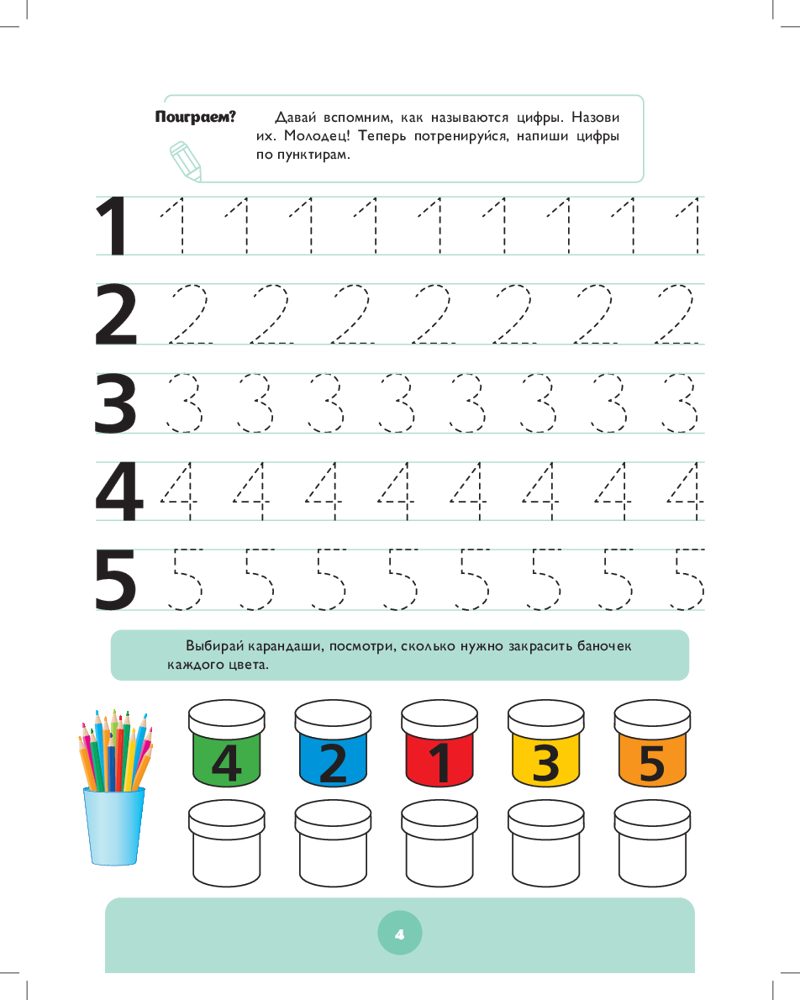 Поиграем? Давай вспомним, как называются цифры. Назови их. Молодец! Теперь потренируйся, напиши цифры по пунктирам.

1 1 1 1 1 1 1 1 1 1

2 2 2 2 2 2 2 2

3 3 3 3 3 3 3 3 3

4 4 4 4 4 4 4 4 4

5 5 5 5 5 5 5 5 5

Выбирай карандаши, посмотри, сколько нужно закрасить баночек каждого цвета.

4 2 1 3 5

4