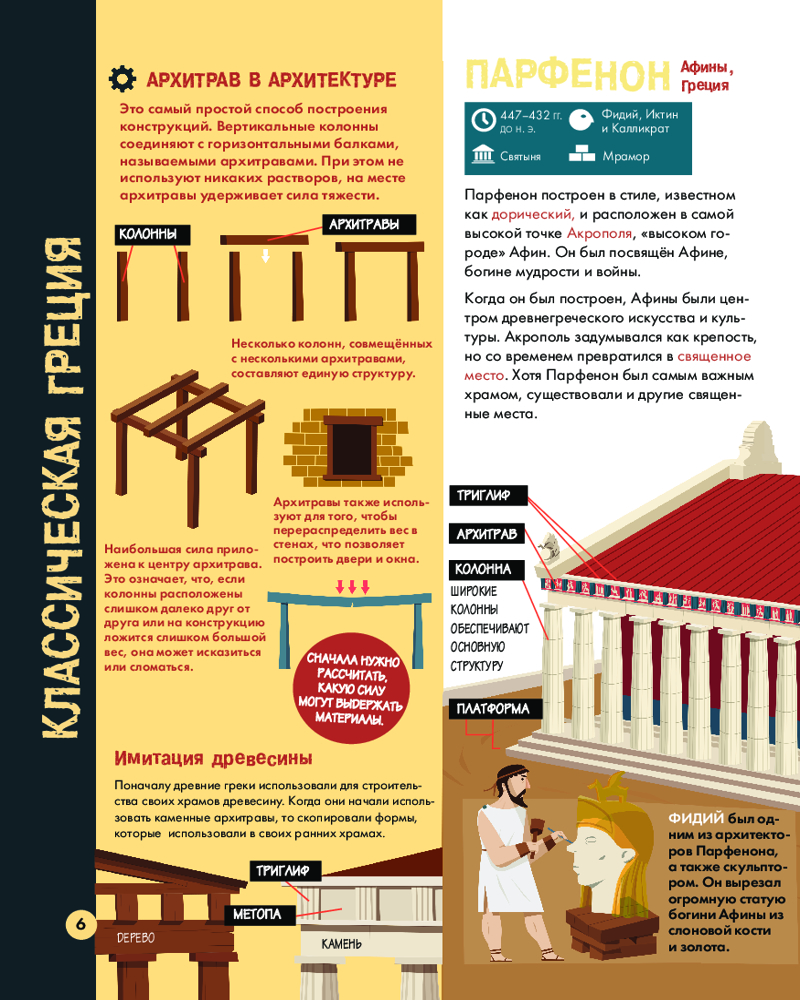 КЛАССИЧЕСКАЯ ГРЕЦИЯ

АРХИТРАВ В АРХИТЕКТУРЕ

Это самый простой способ построения конструкций. Вертикальные колонны соединяют с горизонтальными балками, называемыми архитравами. При этом не используют никаких растворов, на месте архитравы удерживает сила тяжести.

КОЛОННЫ

АРХИТРАВЫ

Несколько колонн, совмещённых с несколькими архитравами, составляют единую структуру.

Архитравы также используют для того, чтобы перераспределить вес в стенах, что позволяет построить двери и окна.

Наибольшая сила приложена к центру архитрава. Это означает, что, если колонны расположены слишком далеко друг от друга или на конструкцию ложится слишком большой вес, она может исказиться или сломаться.

СНАЧАЛА НУЖНО РАССЧИТАТЬ, КАКУЮ СИЛУ МОГУТ ВЫДЕРЖАТЬ МАТЕРИАЛЫ.

Имитация древесины

Поначалу древние греки использовали для строительства своих храмов древесину. Когда они начали использовать каменные архитравы, то скопировали формы, которые использовали в своих ранних храмах.

ТРИГЛИФ

МЕТОПА

ДЕРЕВО

КАМЕНЬ

6

ПАРФЕНОН Афины, Греция

447–432 гг. до н. э.

Фидий, Иктин и Калликрат

Святыня

Мрамор

Парфенон построен в стиле, известном как дорический, и расположен в самой высокой точке Акрополя, «высоком городе» Афин. Он был посвящён Афине, богине мудрости и войны.

Когда он был построен, Афины были центром древнегреческого искусства и культуры. Акрополь задумывался как крепость, но со временем превратился в священное место. Хотя Парфенон был самым важным храмом, существовали и другие священные места.

ТРИГЛИФ

АРХИТРАВ

КОЛОННА

ШИРОКИЕ КОЛОННЫ ОБЕСПЕЧИВАЮТ ОСНОВНУЮ СТРУКТУРУ

ПЛАТФОРМА

ФИДИЙ был одним из архитекторов Парфенона, а также скульптором. Он вырезал огромную статую богини Афины из слоновой кости и золота.