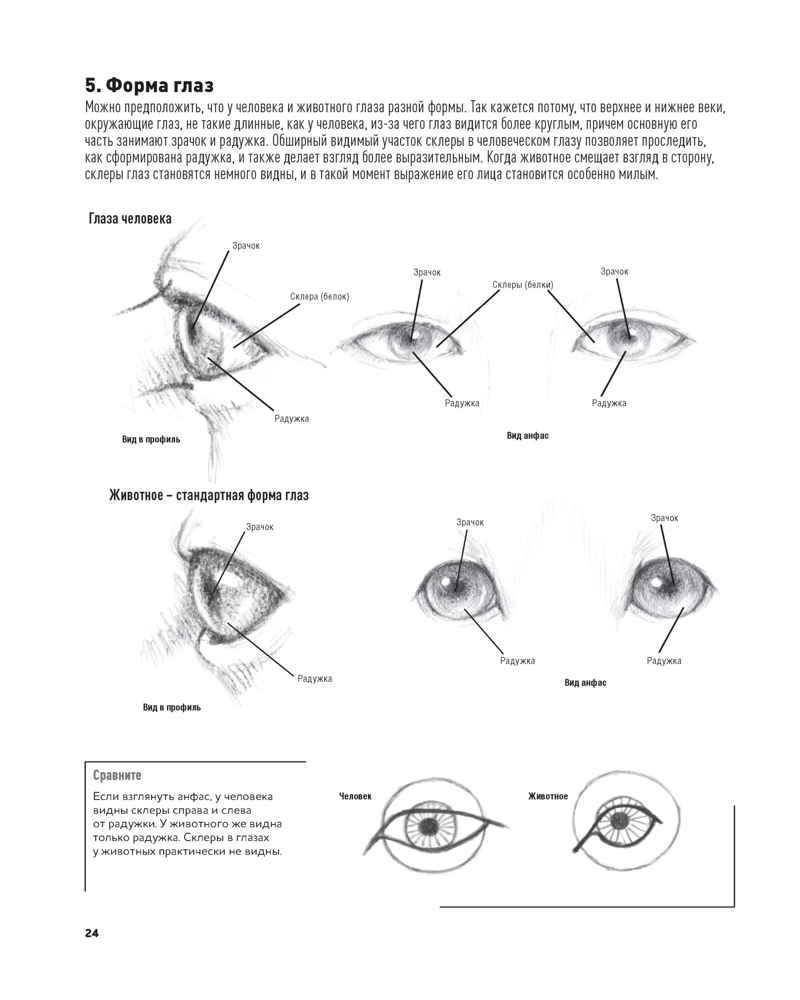 5. Форма глаз

Можно предположить, что у человека и животного глаза разной формы. Так кажется потому, что верхнее и нижнее веки, окружающие глаз, не такие длинные, как у человека, из-за чего глаз видится более круглым, причем основную его часть занимают зрачок и радужка. Обширный видимый участок склеры в человеческом глазу позволяет проследить, как сформирована радужка, и также делает взгляд более выразительным. Когда животное смещает взгляд в сторону, склеры глаз становятся немного видны, и в такой момент выражение его лица становится особенно милым.

Глаза человека

Зрачок

Склера (белок)

Радужка

Вид в профиль

Зрачок

Склеры (белки)

Зрачок

Радужка

Радужка

Вид анфас

Животное – стандартная форма глаз

Зрачок

Радужка

Вид в профиль

Зрачок

Зрачок

Радужка

Радужка

Вид анфас

Сравните

Если взглянуть анфас, у человека видны склеры справа и слева от радужки. У животного же видна только радужка. Склеры в глазах у животных практически не видны.

Человек

Животное

24