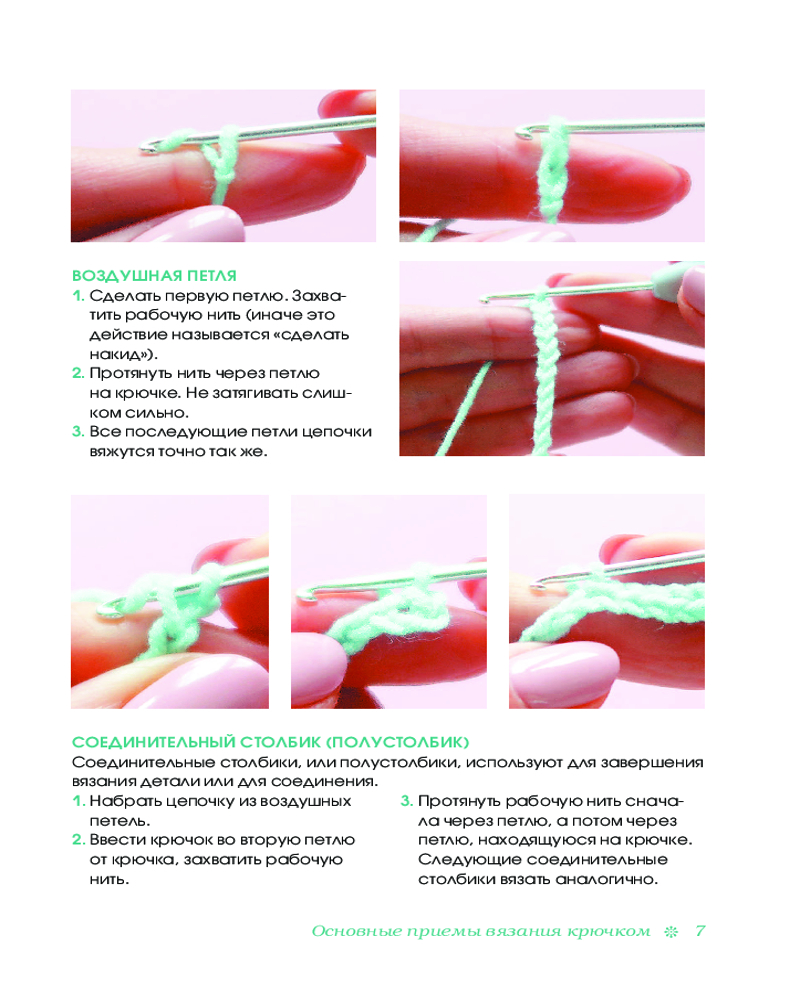 ВОЗДУШНАЯ ПЕТЛЯ
1. Сделать первую петлю. Захватить рабочую нить (иначе это действие называется «сделать накид»).
2. Протянуть нить через петлю на крючке. Не затягивать слишком сильно.
3. Все последующие петли цепочки вяжутся точно так же.

СОЕДИНИТЕЛЬНЫЙ СТОЛБИК (ПОЛУСТОЛБИК)
Соединительные столбики, или полустолбики, используют для завершения вязания детали или для соединения.
1. Набрать цепочку из воздушных петель.
2. Ввести крючок во вторую петлю от крючка, захватить рабочую нить.
3. Протянуть рабочую нить сначала через петлю, а потом через петлю, находящуюся на крючке. Следующие соединительные столбики вязать аналогично.

Основные приемы вязания крючком 7