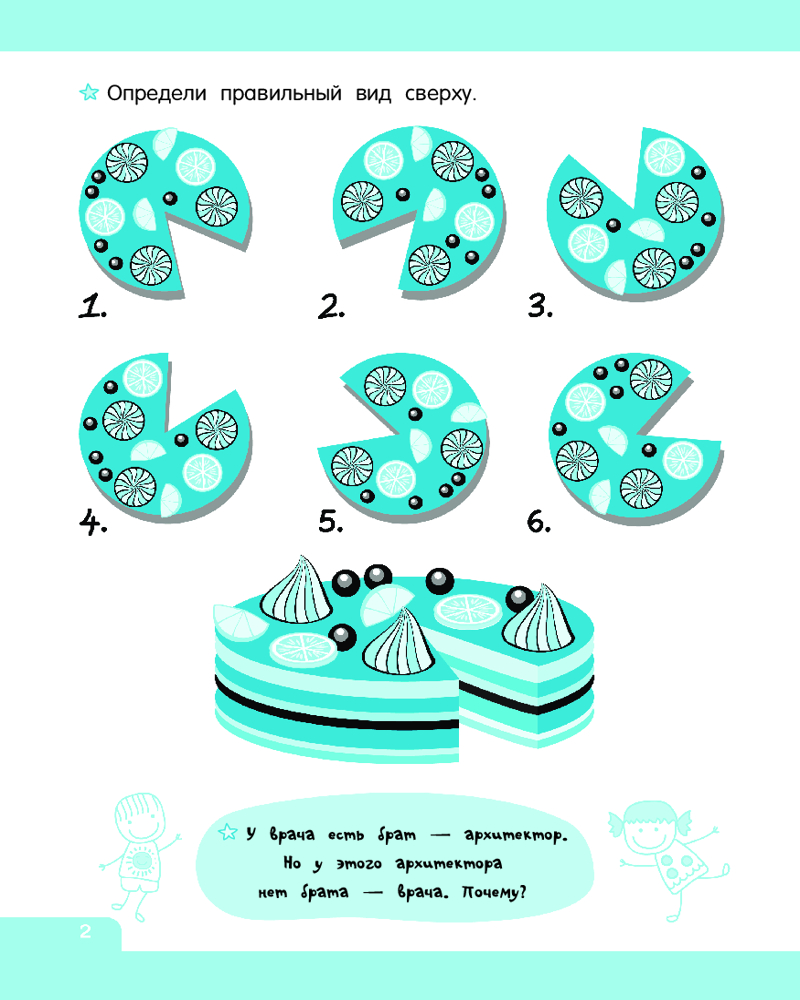 Определи правильный вид сверху.

1.

2.

3.

4.

5.

6.

У врача есть брат — архитектор. Но у этого архитектора нет брата — врача. Почему?

2