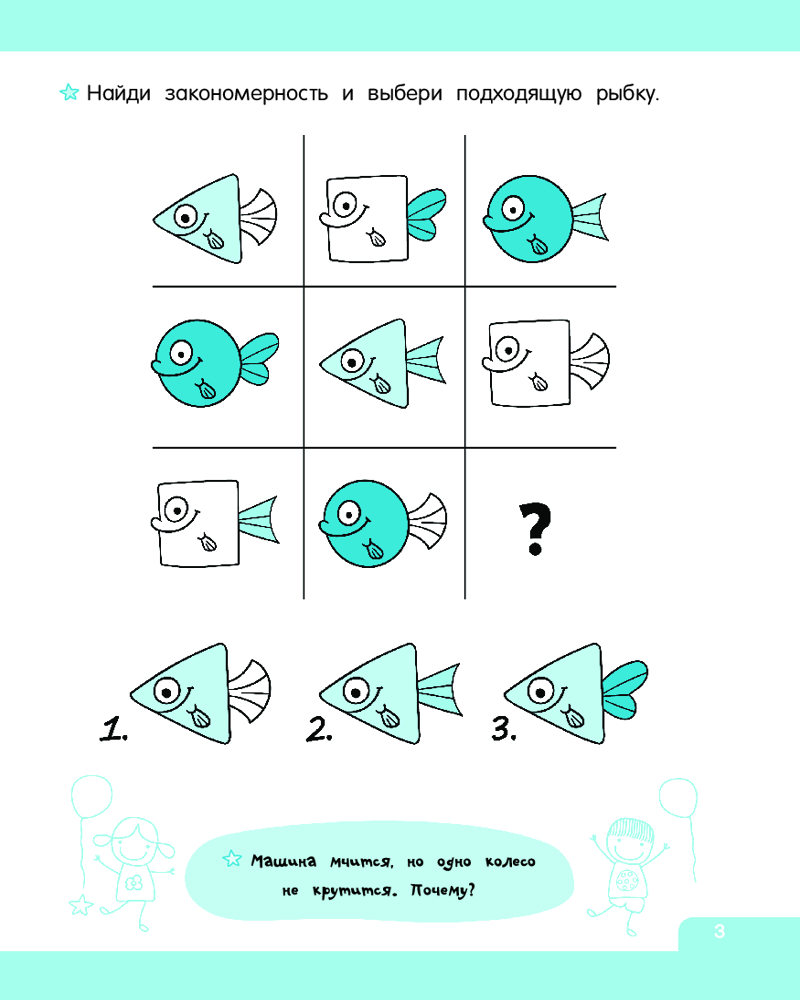 Найди закономерность и выбери подходящую рыбку.

?

1. 2. 3.

Машина мчится, но одно колесо не крутится. Почему?

3