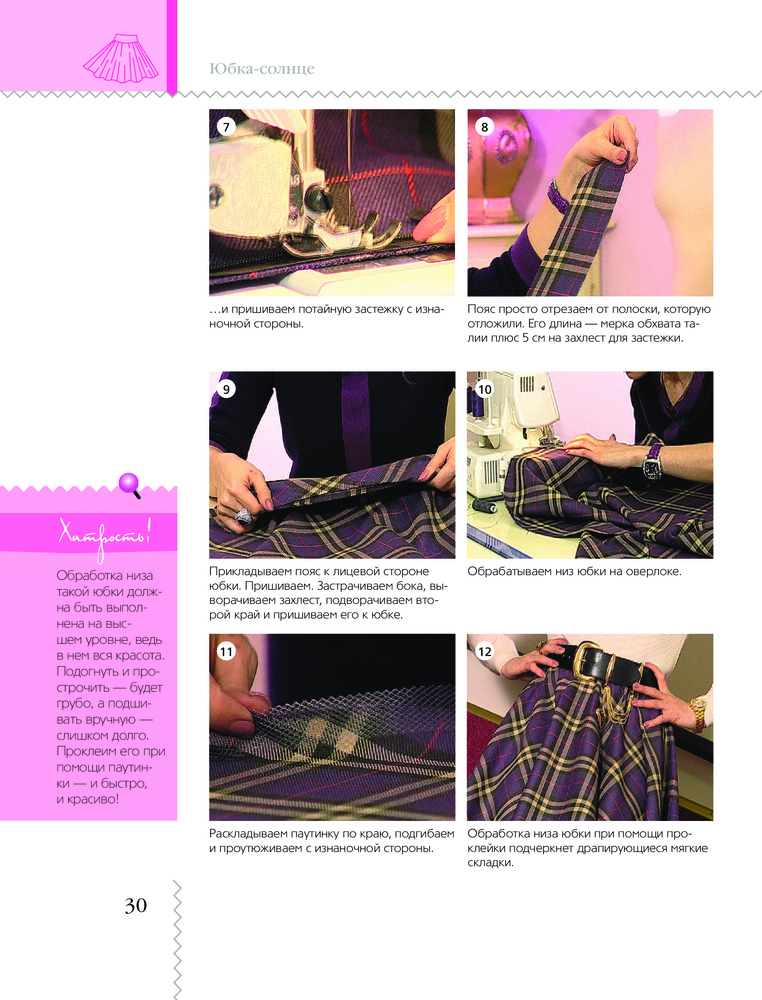 Юбка-солнце

7

…и пришиваем потайную застежку с изнаночной стороны.

8

Пояс просто отрезаем от полоски, которую отложили. Его длина — мерка обхвата талии плюс 5 см на захлест для застежки.

9

Прикладываем пояс к лицевой стороне юбки. Пришиваем. Застрачиваем бока, выворачиваем захлест, подворачиваем второй край и пришиваем его к юбке.

10

Обрабатываем низ юбки на оверлоке.

11

Раскладываем паутинку по краю, подгибаем и проутюживаем с изнаночной стороны.

12

Обработка низа юбки при помощи проклейки подчеркнет драпирующиеся мягкие складки.

Хитрость!

Обработка низа такой юбки должна быть выполнена на высшем уровне, ведь в нем вся красота. Подогнуть и прострочить — будет грубо, а подшивать вручную — слишком долго. Проклеим его при помощи паутинки — и быстро, и красиво!

30