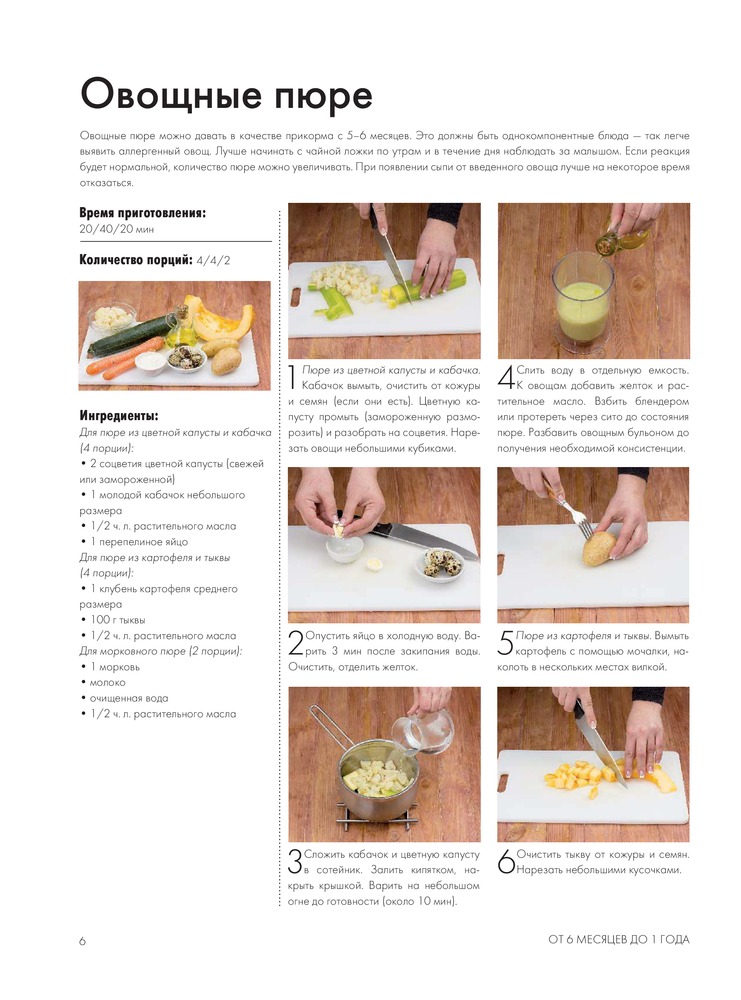 Овощные пюре

Овощные пюре можно давать в качестве прикорма с 5–6 месяцев. Это должны быть однокомпонентные блюда — так легче выявить аллергенный овощ. Лучше начинать с чайной ложки по утрам и в течение дня наблюдать за малышом. Если реакция будет нормальной, количество пюре можно увеличивать. При появлении сыпи от введенного овоща лучше на некоторое время отказаться.

Время приготовления:
20/40/20 мин

Количество порций: 4/4/2

Ингредиенты:
Для пюре из цветной капусты и кабачка (4 порции):
• 2 соцветия цветной капусты (свежей или замороженной)
• 1 молодой кабачок небольшого размера
• 1/2 ч. л. растительного масла
• 1 перепелиное яйцо
Для пюре из картофеля и тыквы (4 порции):
• 1 клубень картофеля среднего размера
• 100 г тыквы
• 1/2 ч. л. растительного масла
Для морковного пюре (2 порции):
• 1 морковь
• молоко
• очищенная вода
• 1/2 ч. л. растительного масла

1 Пюре из цветной капусты и кабачка. Кабачок вымыть, очистить от кожуры и семян (если они есть). Цветную капусту промыть (замороженную разморозить) и разобрать на соцветия. Нарезать овощи небольшими кубиками.

2 Опустить яйцо в холодную воду. Варить 3 мин после закипания воды. Очистить, отделить желток.

3 Сложить кабачок и цветную капусту в сотейник. Залить кипятком, накрыть крышкой. Варить на небольшом огне до готовности (около 10 мин).

4 Слить воду в отдельную емкость. К овощам добавить желток и растительное масло. Взбить блендером или протереть через сито до состояния пюре. Разбавить овощным бульоном до получения необходимой консистенции.

5 Пюре из картофеля и тыквы. Вымыть картофель с помощью мочалки, наколоть в нескольких местах вилкой.

6 Очистить тыкву от кожуры и семян. Нарезать небольшими кусочками.

6

ОТ 6 МЕСЯЦЕВ ДО 1 ГОДА