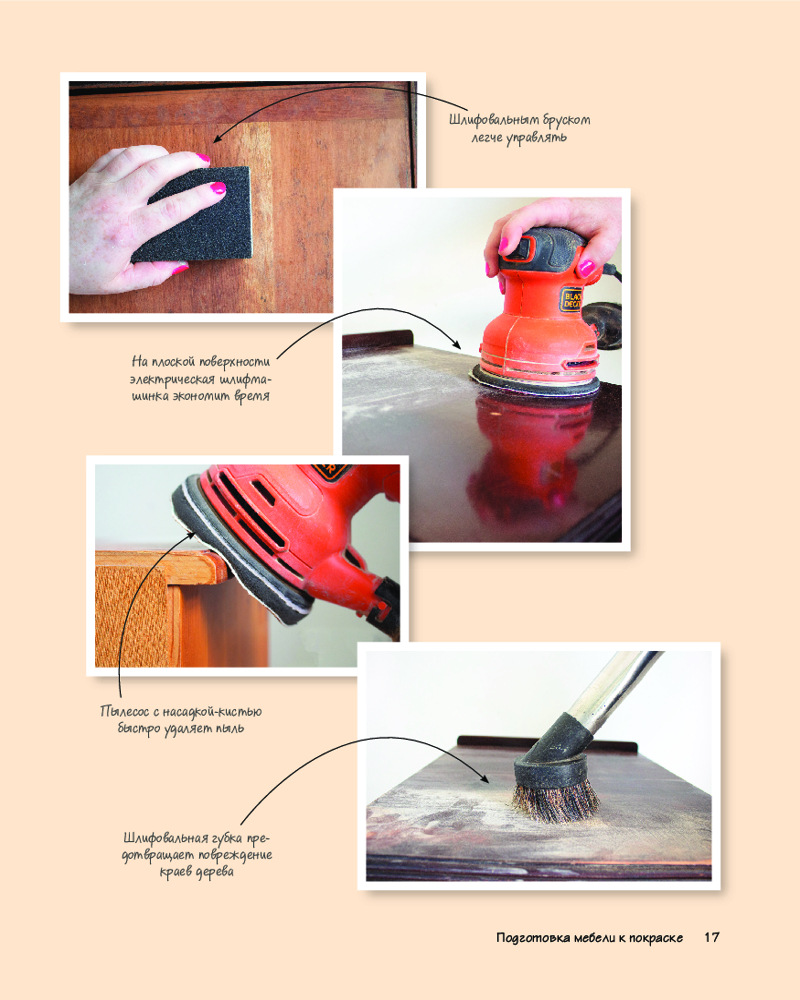 Шлифовальным бруском легче управлять

BLACK DECKER

На плоской поверхности электрическая шлифмашинка экономит время

Пылесос с насадкой-кистью быстро удаляет пыль

Шлифовальная губка предотвращает повреждение краев дерева

Подготовка мебели к покраске 17