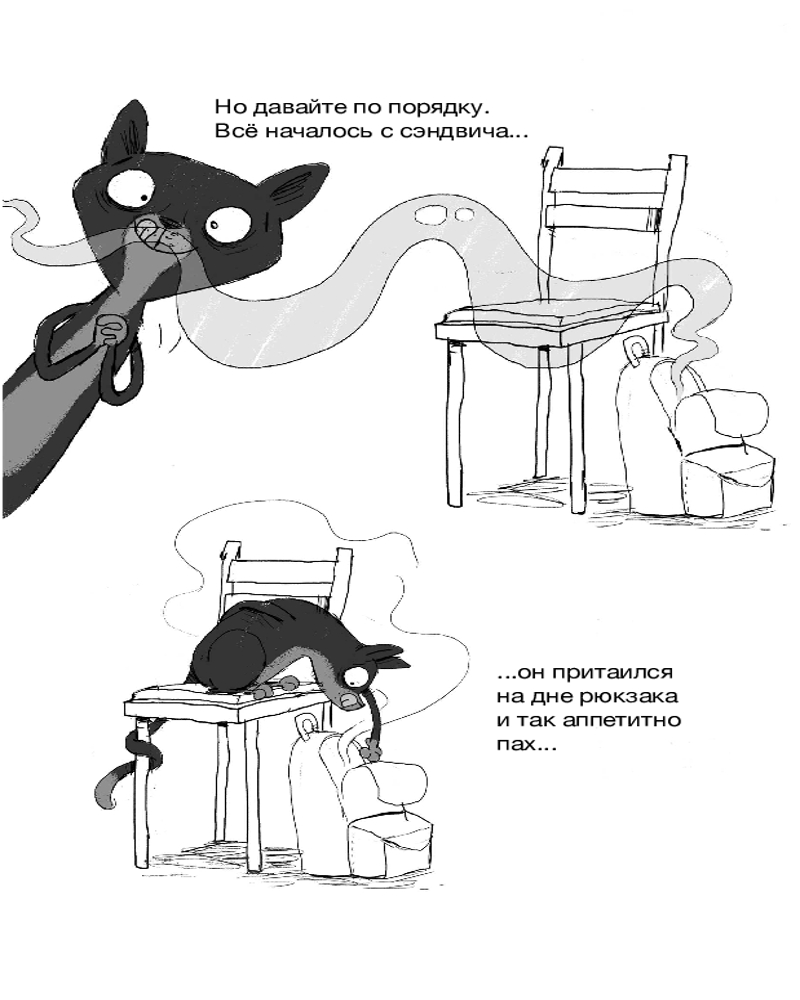 Но давайте по порядку. Всё началось с сэндвича...

...он притаился на дне рюкзака и так аппетитно пах...