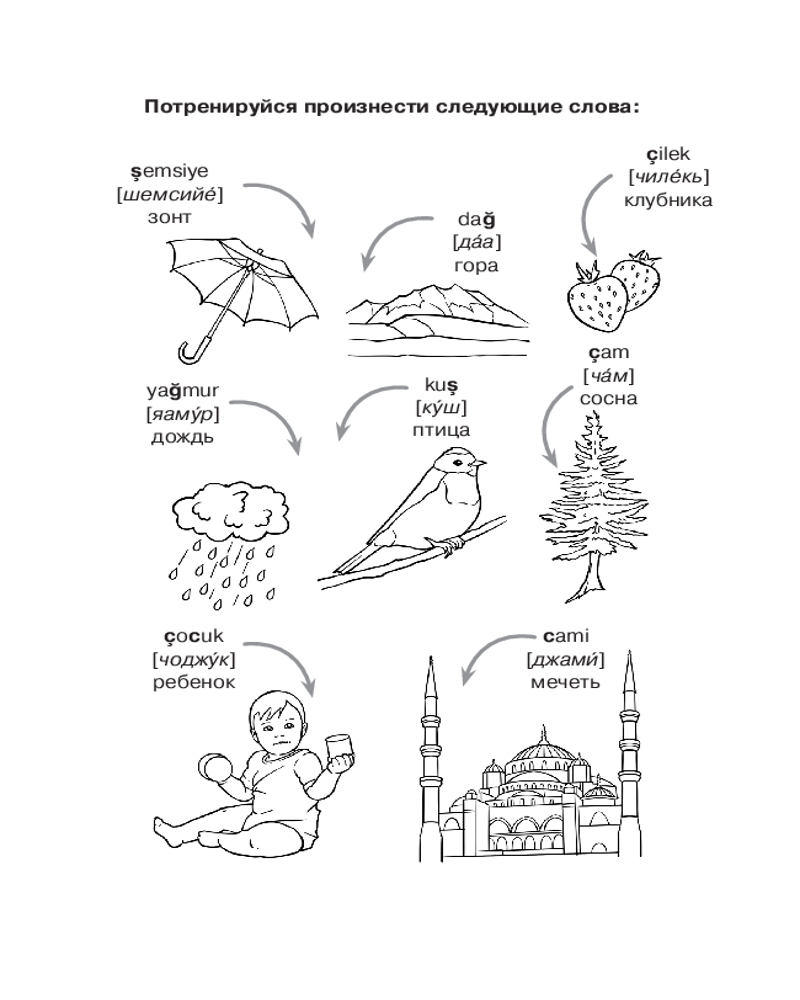 Потренируйся произнести следующие слова:

şemsiye
[шемсийе́]
зонт

dağ
[да́а]
гора

çilek
[чиле́кь]
клубника

yağmur
[яаму́р]
дождь

kuş
[ку́ш]
птица

çam
[ча́м]
сосна

çocuk
[чоджу́к]
ребенок

cami
[джами́]
мечеть