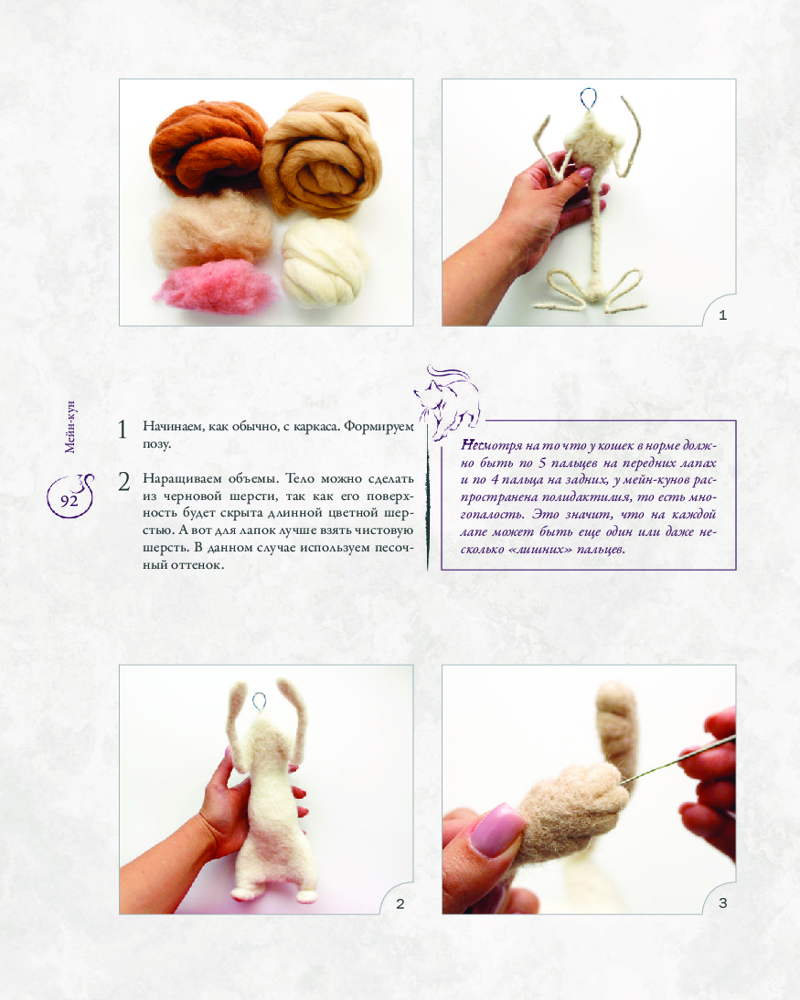 1

Мейн-кун

92

1 Начинаем, как обычно, с каркаса. Формируем позу.

2 Наращиваем объемы. Тело можно сделать из черновой шерсти, так как его поверхность будет скрыта длинной цветной шерстью. А вот для лапок лучше взять чистовую шерсть. В данном случае используем песочный оттенок.

Несмотря на то что у кошек в норме должно быть по 5 пальцев на передних лапах и по 4 пальца на задних, у мейн-кунов распространена полидактилия, то есть многопалость. Это значит, что на каждой лапе может быть еще один или даже несколько «лишних» пальцев.

2

3