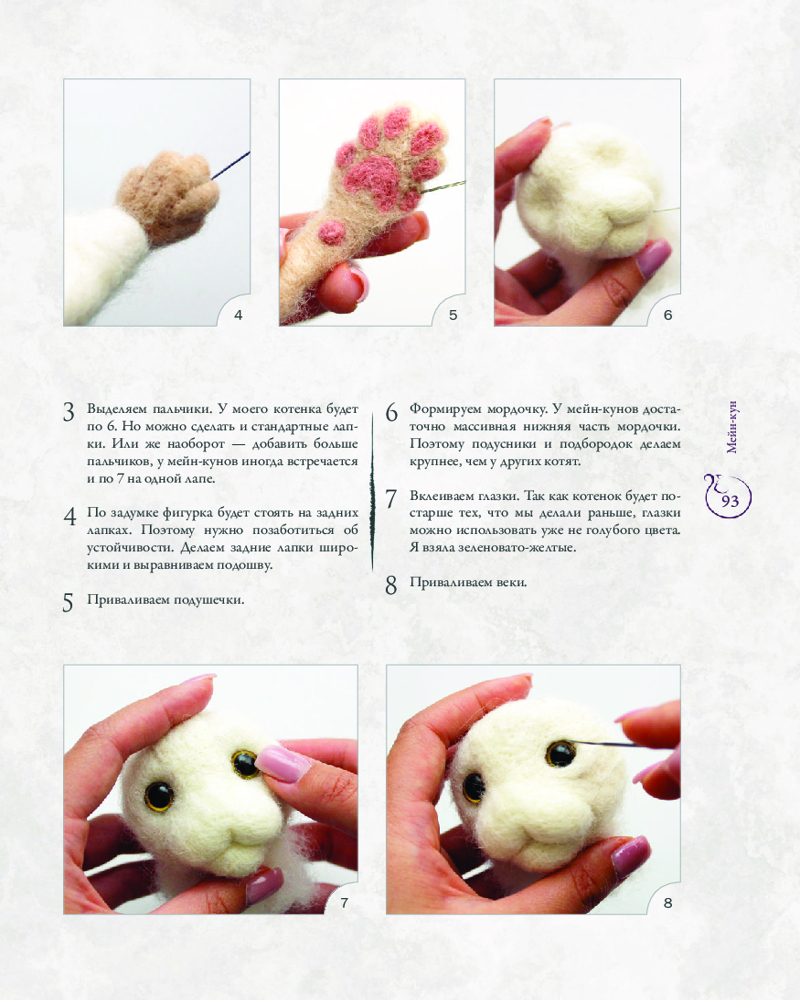 4

5

6

3 Выделяем пальчики. У моего котенка будет по 6. Но можно сделать и стандартные лапки. Или же наоборот — добавить больше пальчиков, у мейн-кунов иногда встречается и по 7 на одной лапе.

4 По задумке фигурка будет стоять на задних лапках. Поэтому нужно позаботиться об устойчивости. Делаем задние лапки широкими и выравниваем подошву.

5 Приваливаем подушечки.

6 Формируем мордочку. У мейн-кунов достаточно массивная нижняя часть мордочки. Поэтому подусники и подбородок делаем крупнее, чем у других котят.

7 Вклеиваем глазки. Так как котенок будет постарше тех, что мы делали раньше, глазки можно использовать уже не голубого цвета. Я взяла зеленовато-желтые.

8 Приваливаем веки.

Мейн-кун

93

7

8